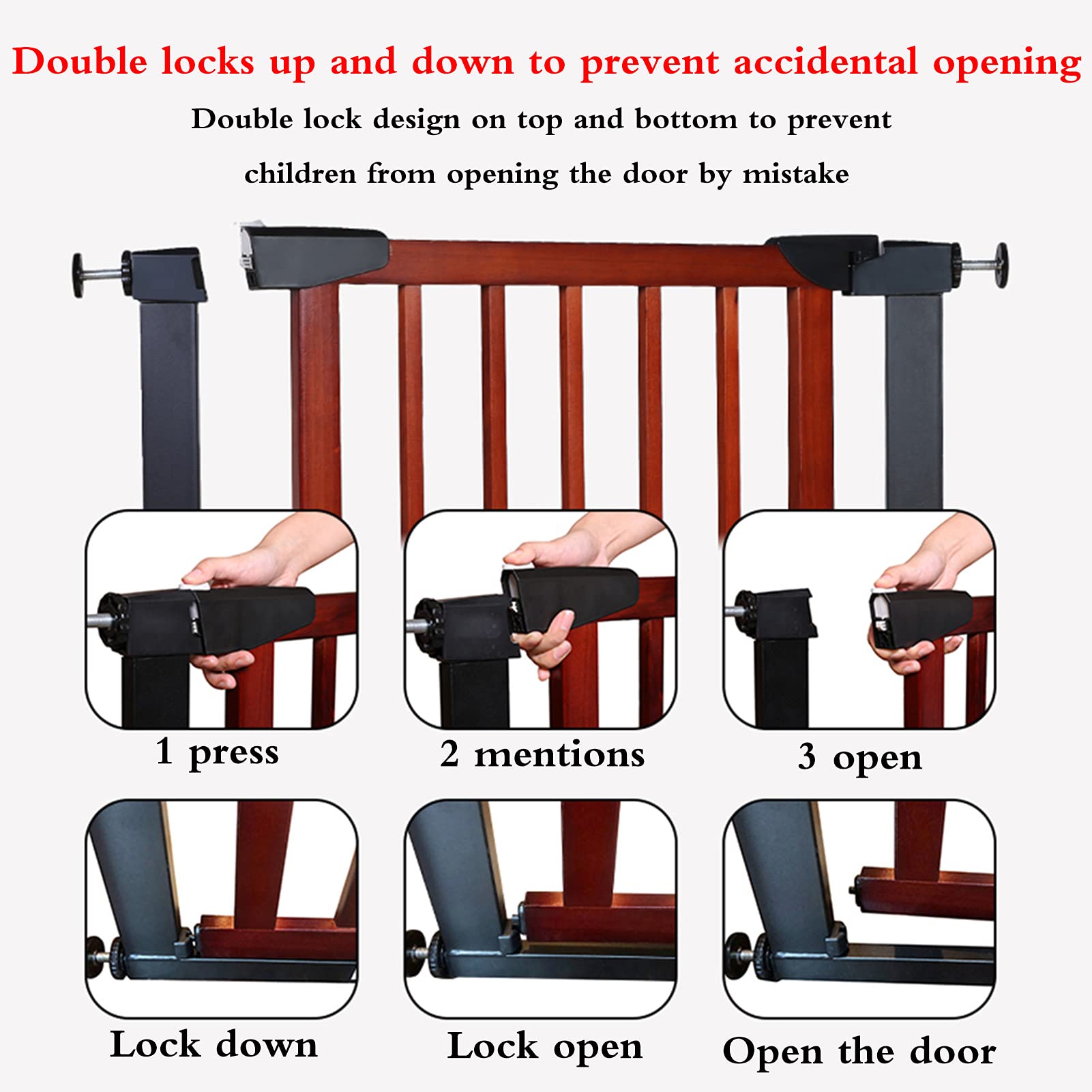 Double locks up and down to prevent accidental opening

Double lock design on top and bottom to prevent children from opening the door by mistake

1 press

2 mentions

3 open

Lock down

Lock open

Open the door