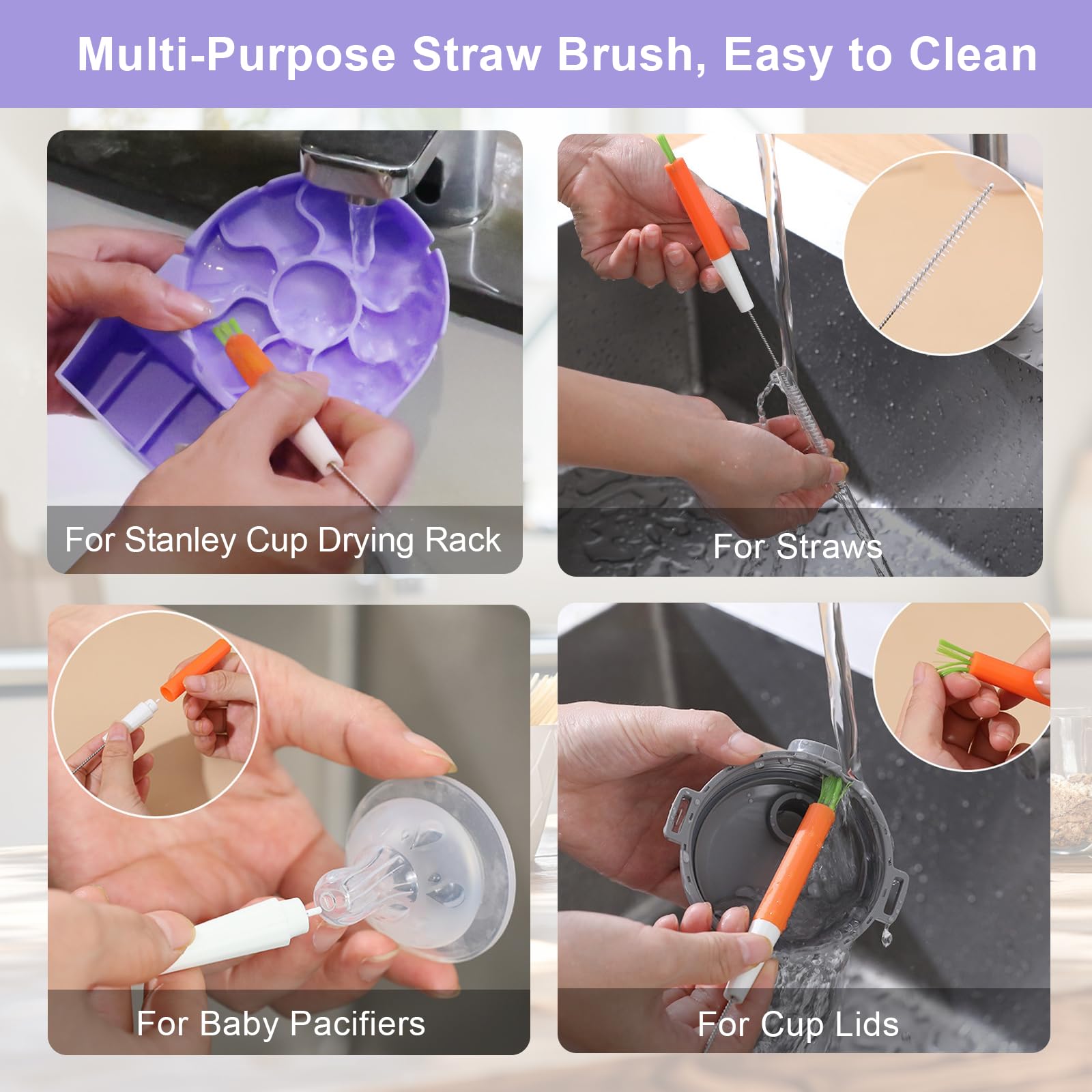 Multi-Purpose Straw Brush, Easy to Clean

For Stanley Cup Drying Rack

For Straws

For Baby Pacifiers

For Cup Lids