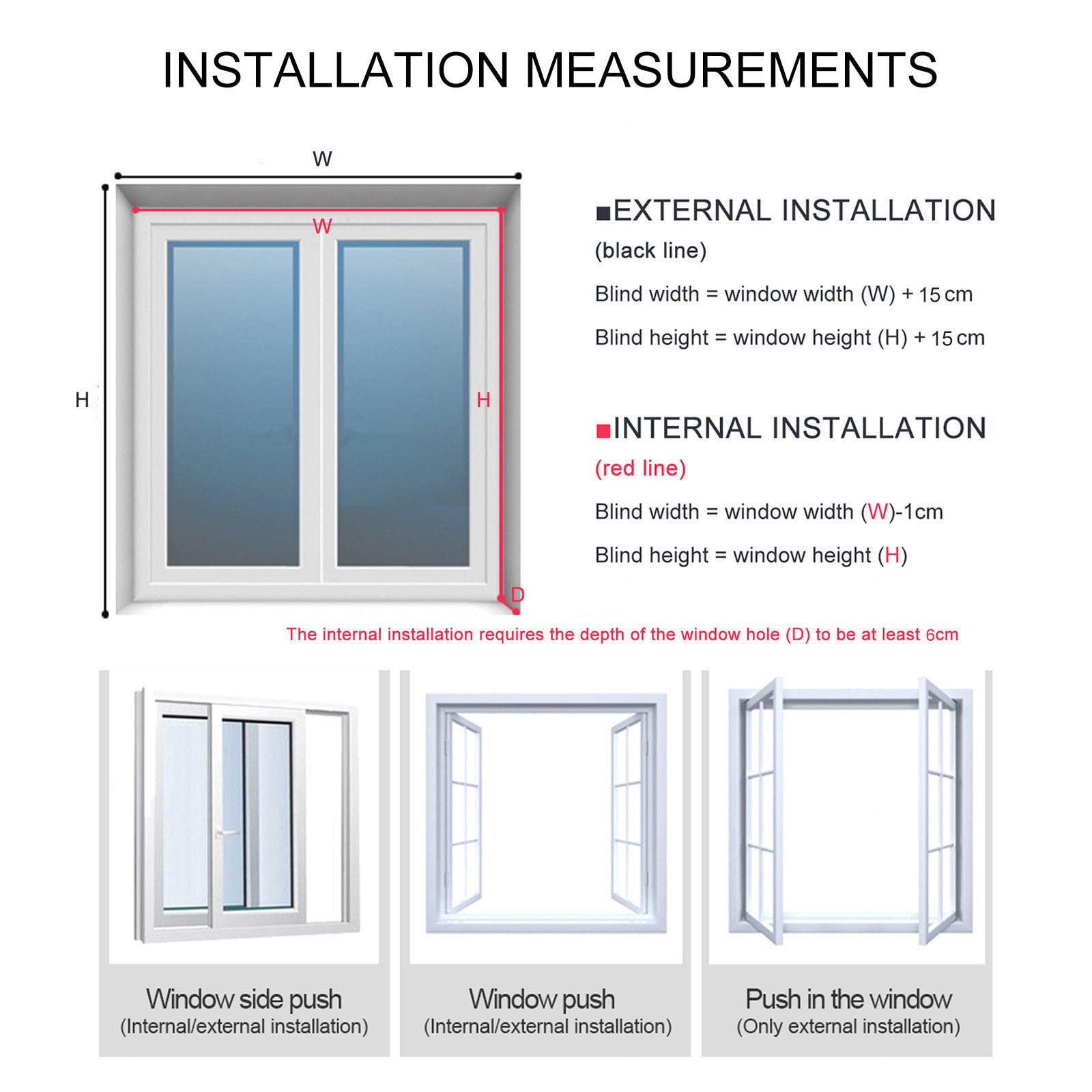 INSTALLATION MEASUREMENTS

W

W

H

H

D

■EXTERNAL INSTALLATION
(black line)

Blind width = window width (W) + 15 cm

Blind height = window height (H) + 15 cm

■INTERNAL INSTALLATION
(red line)

Blind width = window width (W)-1cm

Blind height = window height (H)

The internal installation requires the depth of the window hole (D) to be at least 6cm

Window side push
(Internal/external installation)

Window push
(Internal/external installation)

Push in the window
(Only external installation)