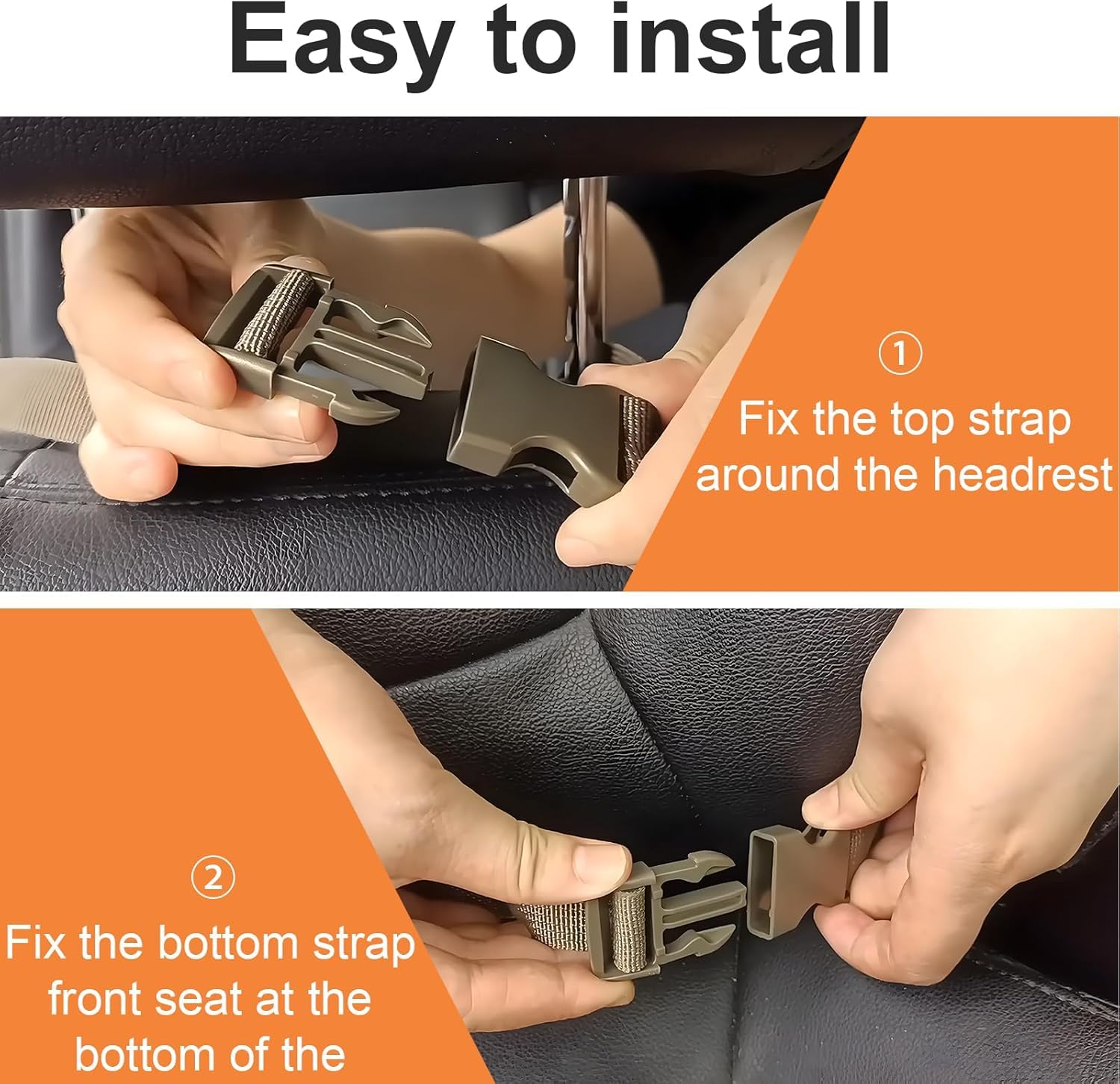 Easy to install

①
Fix the top strap around the headrest

②
Fix the bottom strap front seat at the bottom of the