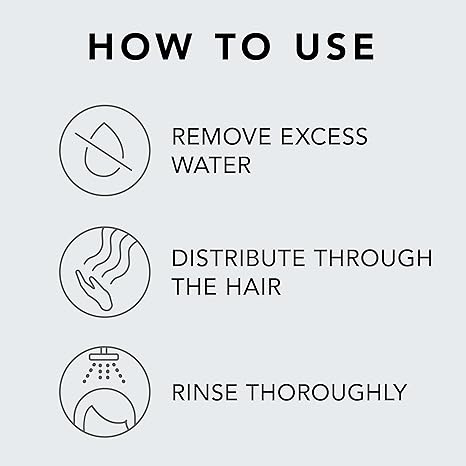 HOW TO USE

REMOVE EXCESS WATER

DISTRIBUTE THROUGH THE HAIR

RINSE THOROUGHLY