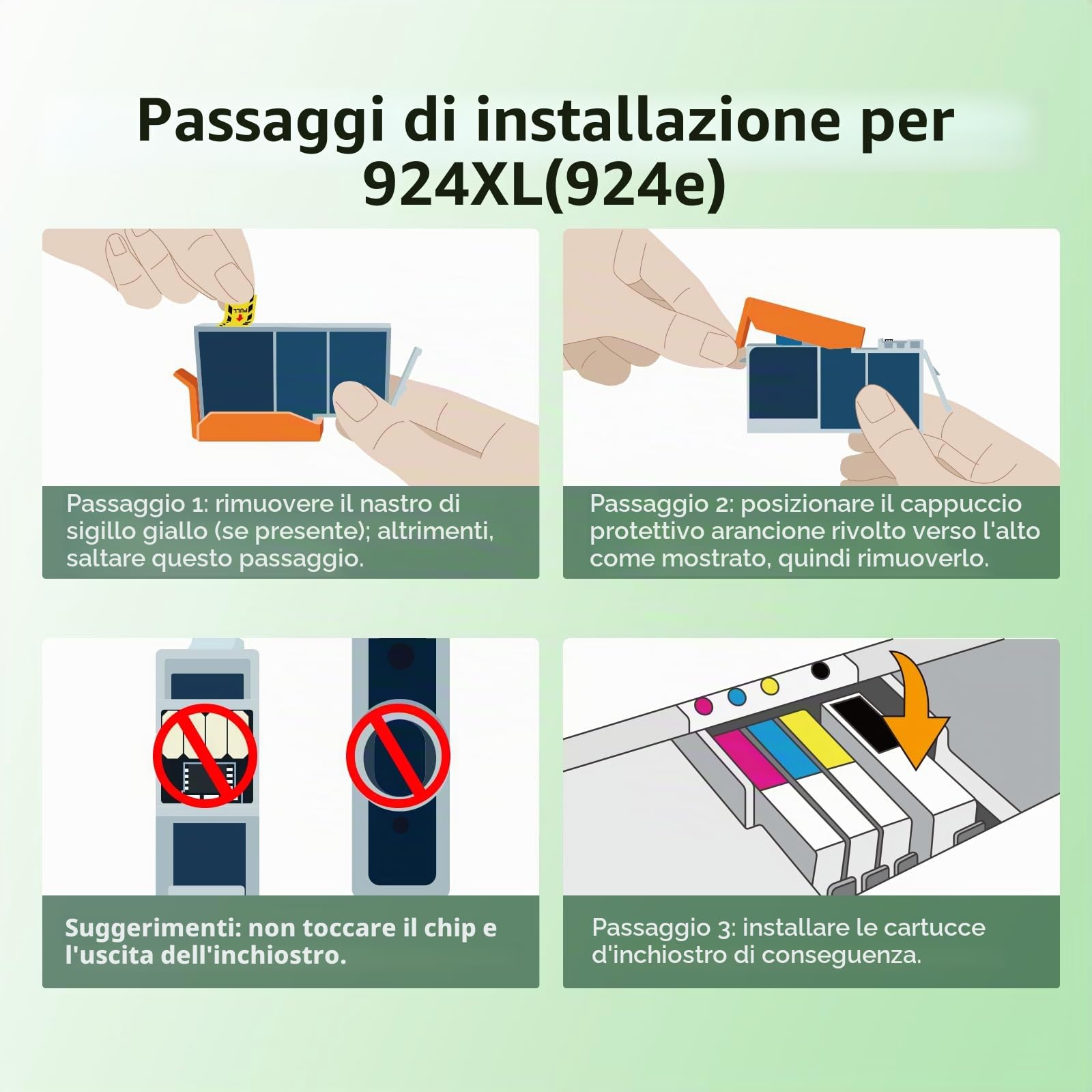 Passaggi di installazione per 924XL(924e)

PULL

Passaggio 1: rimuovere il nastro di sigillo giallo (se presente); altrimenti, saltare questo passaggio.

Passaggio 2: posizionare il cappuccio protettivo arancione rivolto verso l'alto come mostrato, quindi rimuoverlo.

Suggerimenti: non toccare il chip e l'uscita dell'inchiostro.

Passaggio 3: installare le cartucce d'inchiostro di conseguenza.