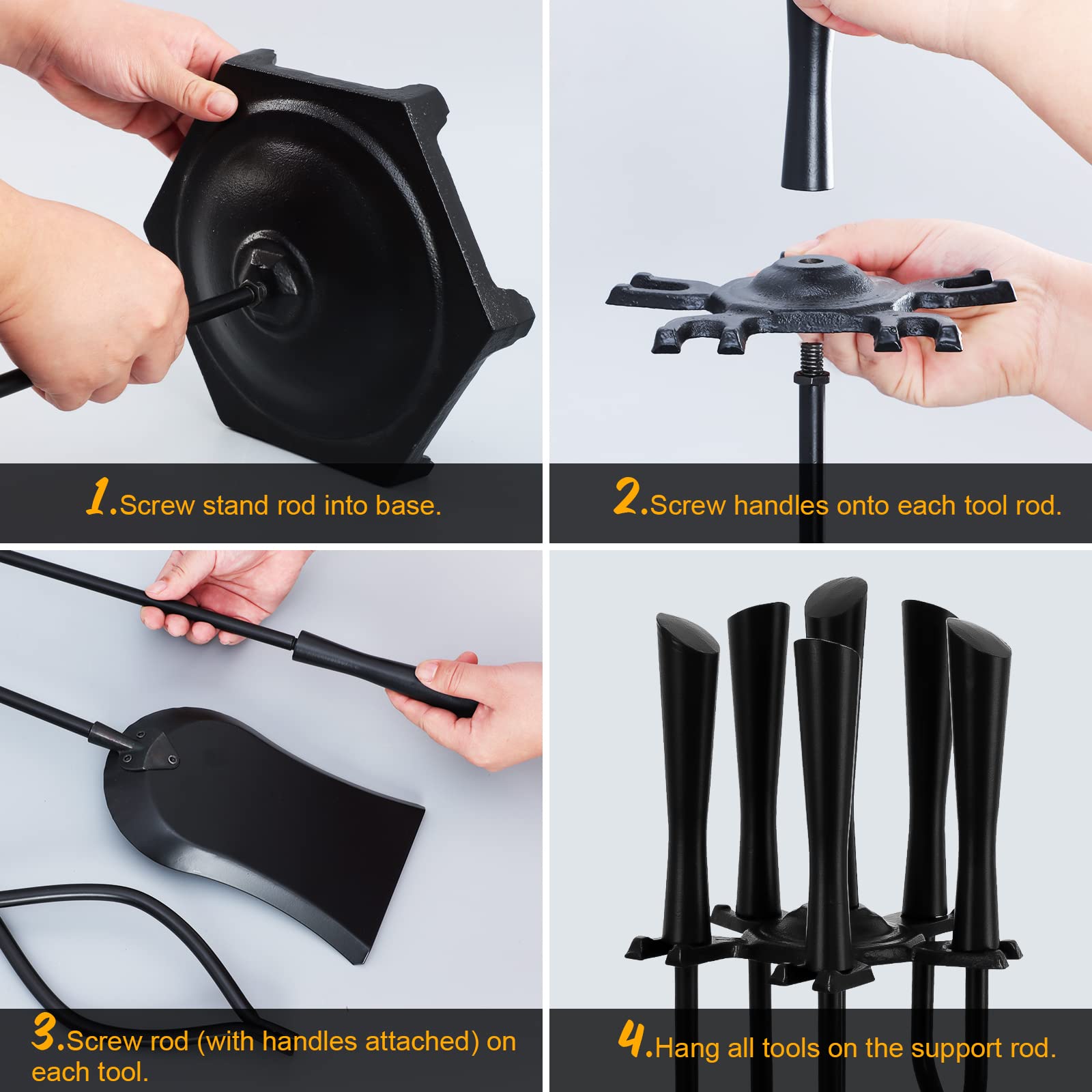 1.Screw stand rod into base.

2.Screw handles onto each tool rod.

3.Screw rod (with handles attached) on each tool.

4.Hang all tools on the support rod.