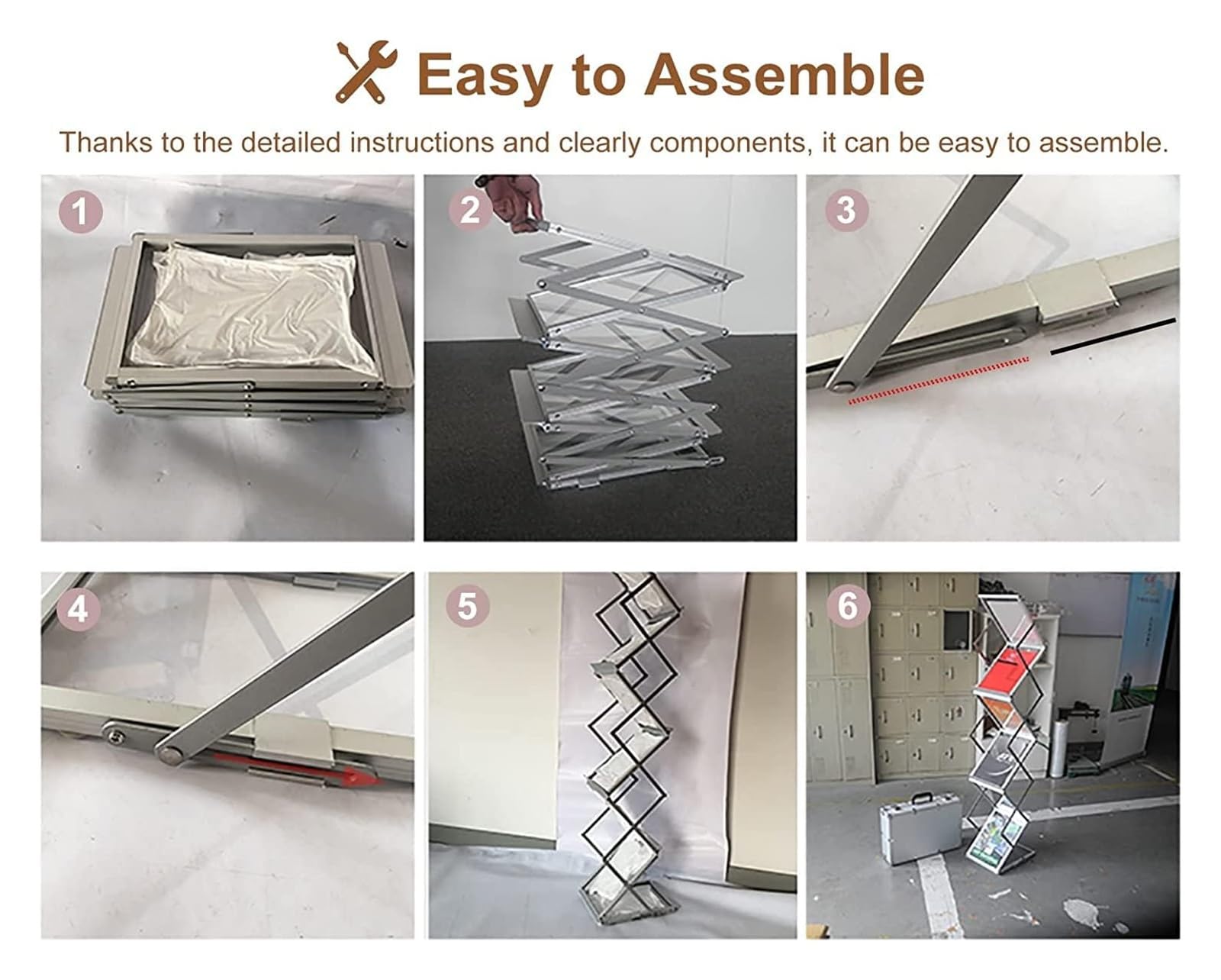 Easy to Assemble

Thanks to the detailed instructions and clearly components, it can be easy to assemble.

1

2

3

4

5

6