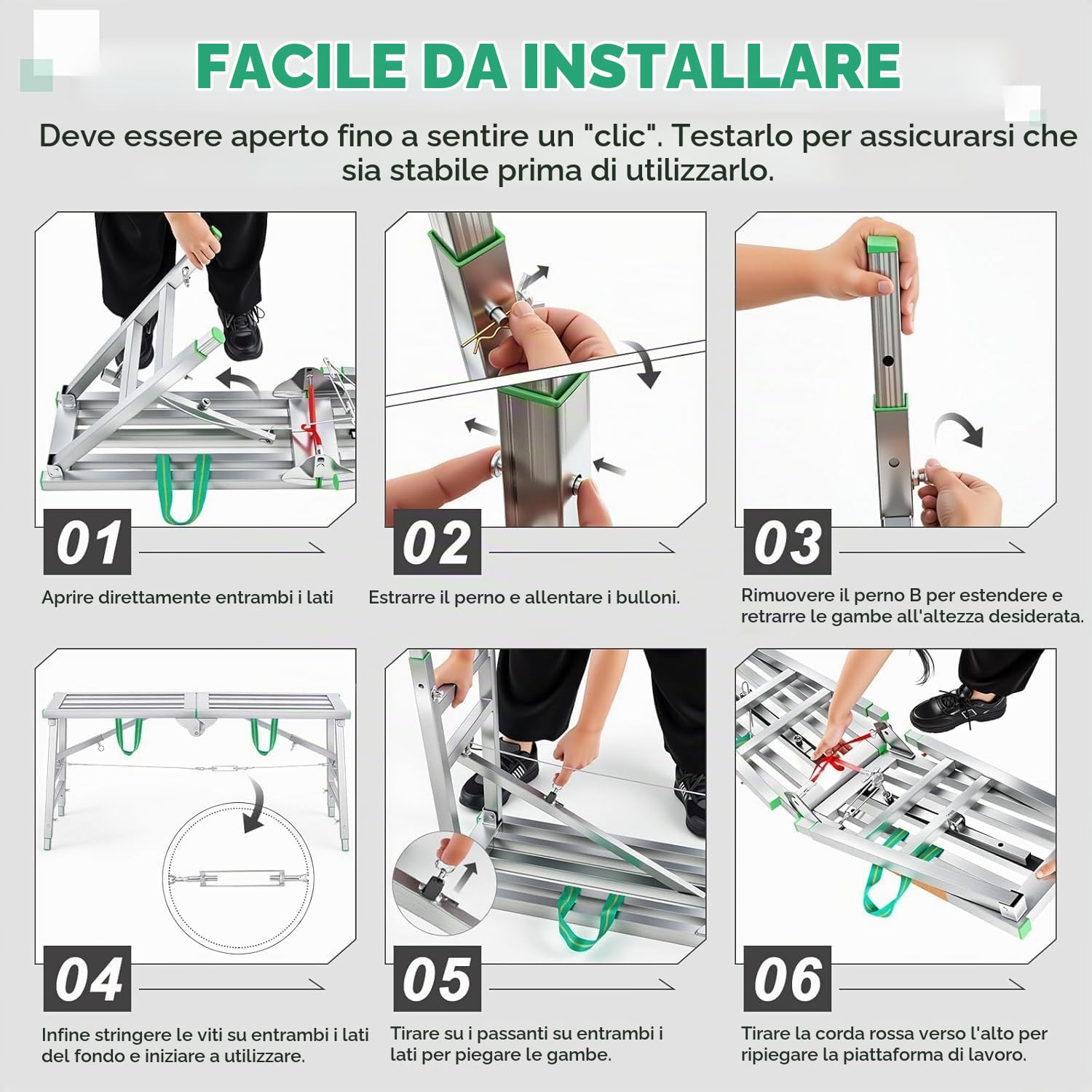 FACILE DA INSTALLARE

Deve essere aperto fino a sentire un "clic". Testarlo per assicurarsi che sia stabile prima di utilizzarlo.

01

Aprire direttamente entrambi i lati

02

Estrarre il perno e allentare i bulloni.

03

Rimuovere il perno B per estendere e retrarre le gambe all'altezza desiderata.

04

Infine stringere le viti su entrambi i lati del fondo e iniziare a utilizzare.

05

Tirare su i passanti su entrambi i lati per piegare le gambe.

06

Tirare la corda rossa verso l'alto per ripiegare la piattaforma di lavoro.