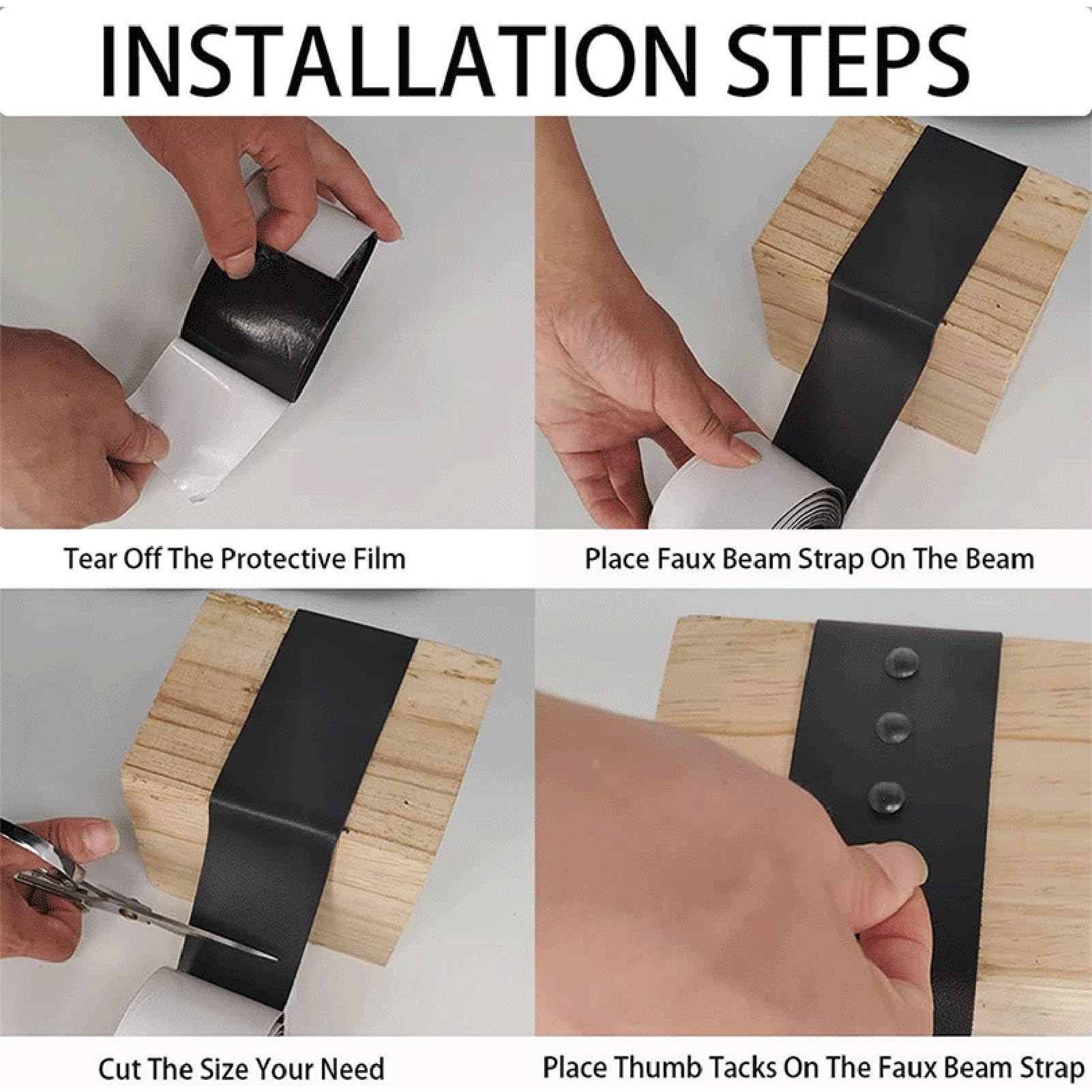 INSTALLATION STEPS

Tear Off The Protective Film

Place Faux Beam Strap On The Beam

Cut The Size Your Need

Place Thumb Tacks On The Faux Beam Strap