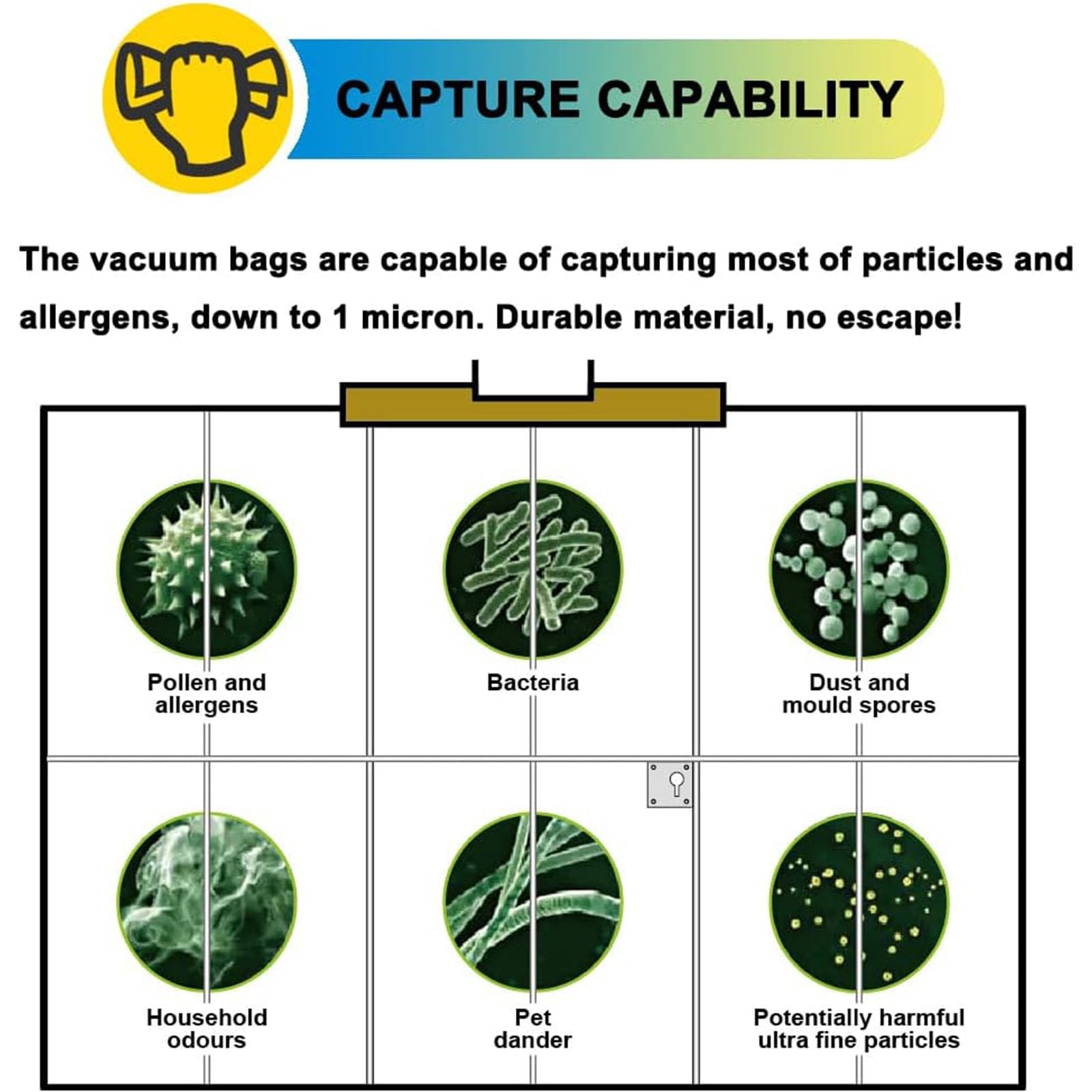 CAPTURE CAPABILITY

The vacuum bags are capable of capturing most of particles and allergens, down to 1 micron. Durable material, no escape!

Pollen and allergens

Bacteria

Dust and mould spores

Household odours

Pet dander

Potentially harmful ultra fine particles