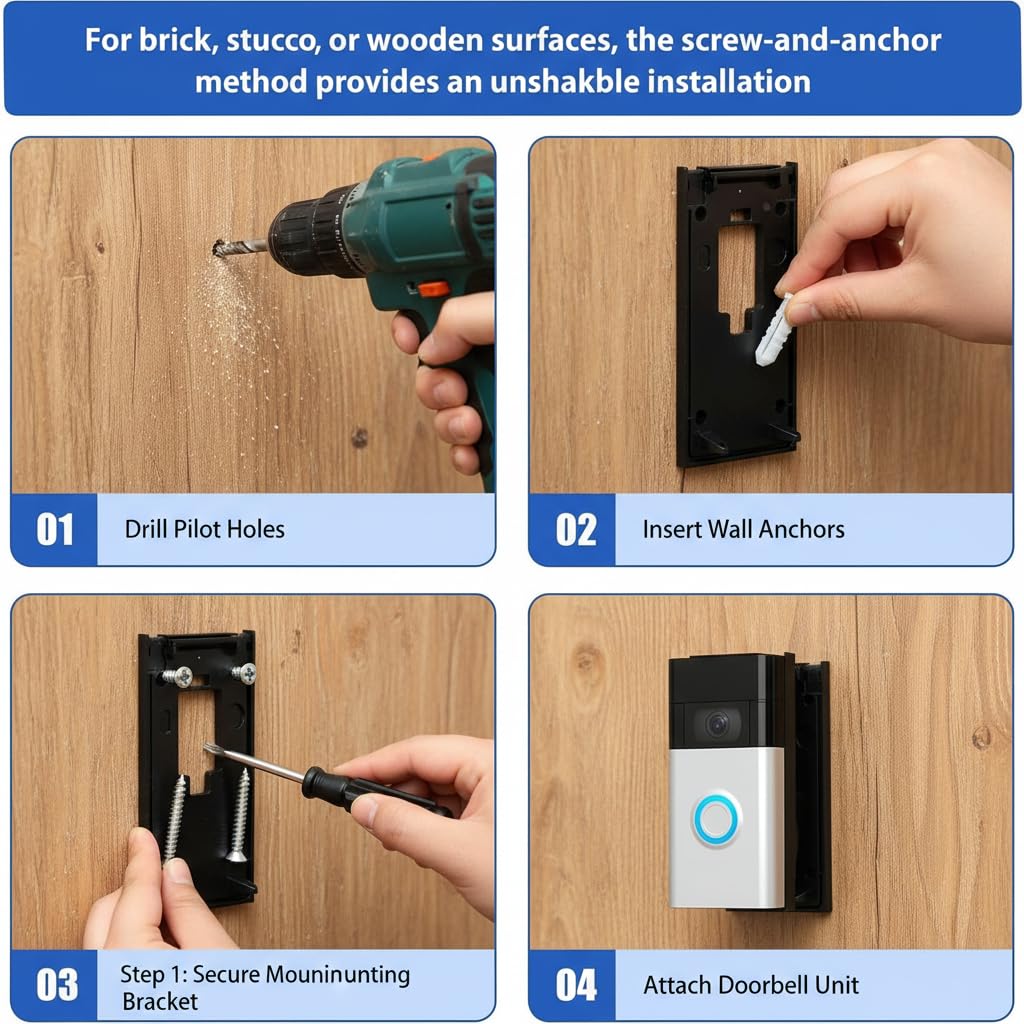 For brick, stucco, or wooden surfaces, the screw-and-anchor method provides an unshakble installation

01 Drill Pilot Holes

02 Insert Wall Anchors

03 Step 1: Secure Mouninunting Bracket

04 Attach Doorbell Unit