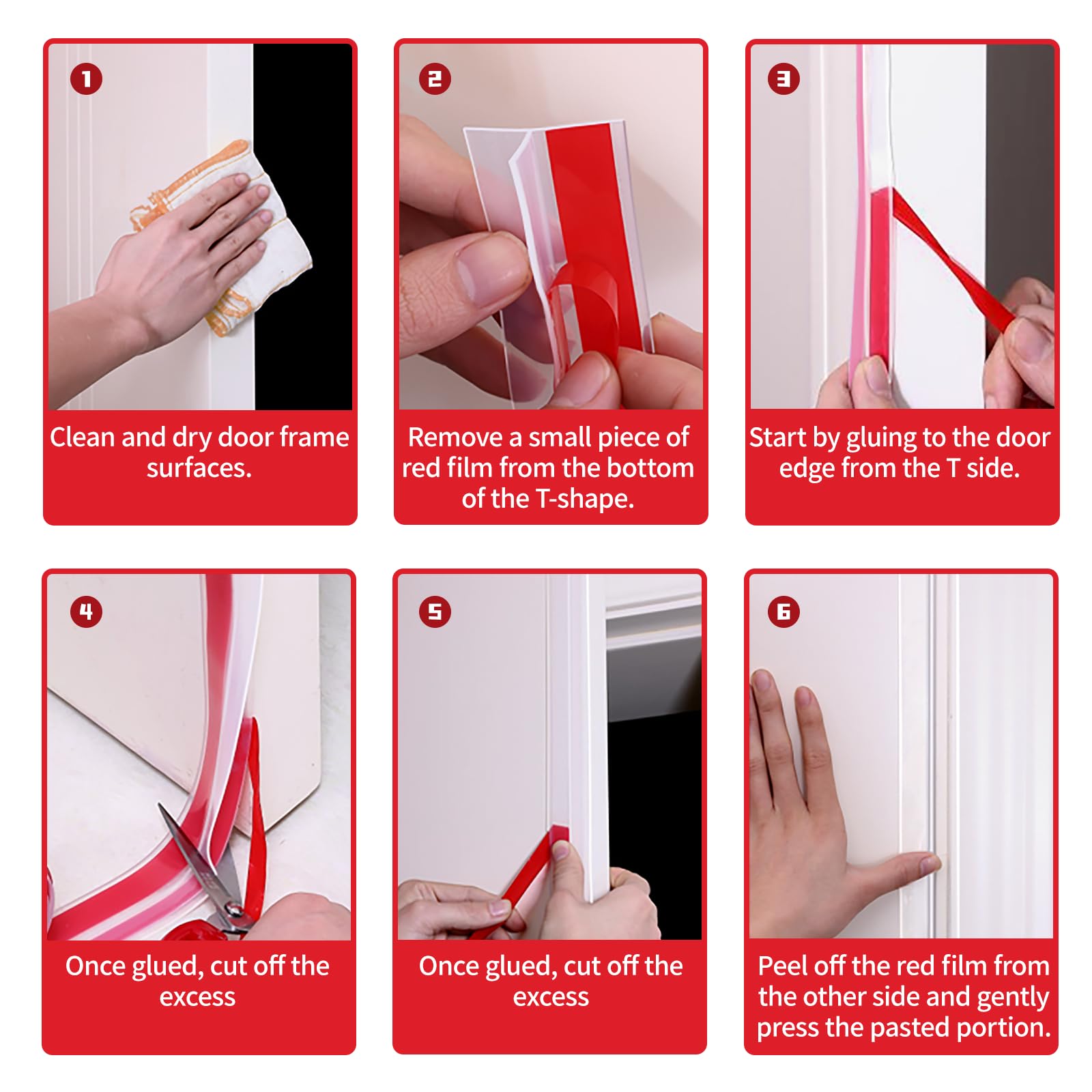 1

Clean and dry door frame surfaces.

2

Remove a small piece of red film from the bottom of the T-shape.

3

Start by gluing to the door edge from the T side.

4

Once glued, cut off the excess

5

Once glued, cut off the excess

6

Peel off the red film from the other side and gently press the pasted portion.