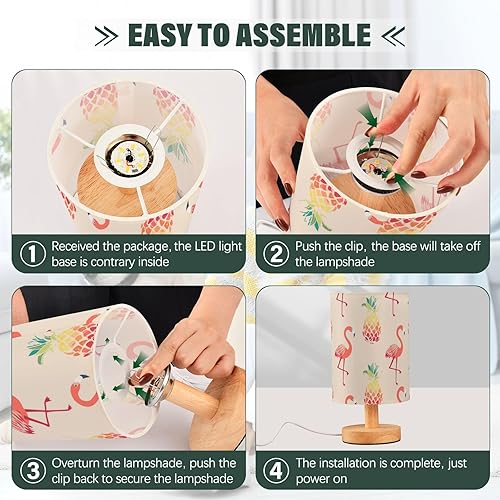 EASY TO ASSEMBLE

1 Received the package, the LED light base is contrary inside

2 Push the clip, the base will take off the lampshade

3 Overturn the lampshade, push the clip back to secure the lampshade

4 The installation is complete, just power on