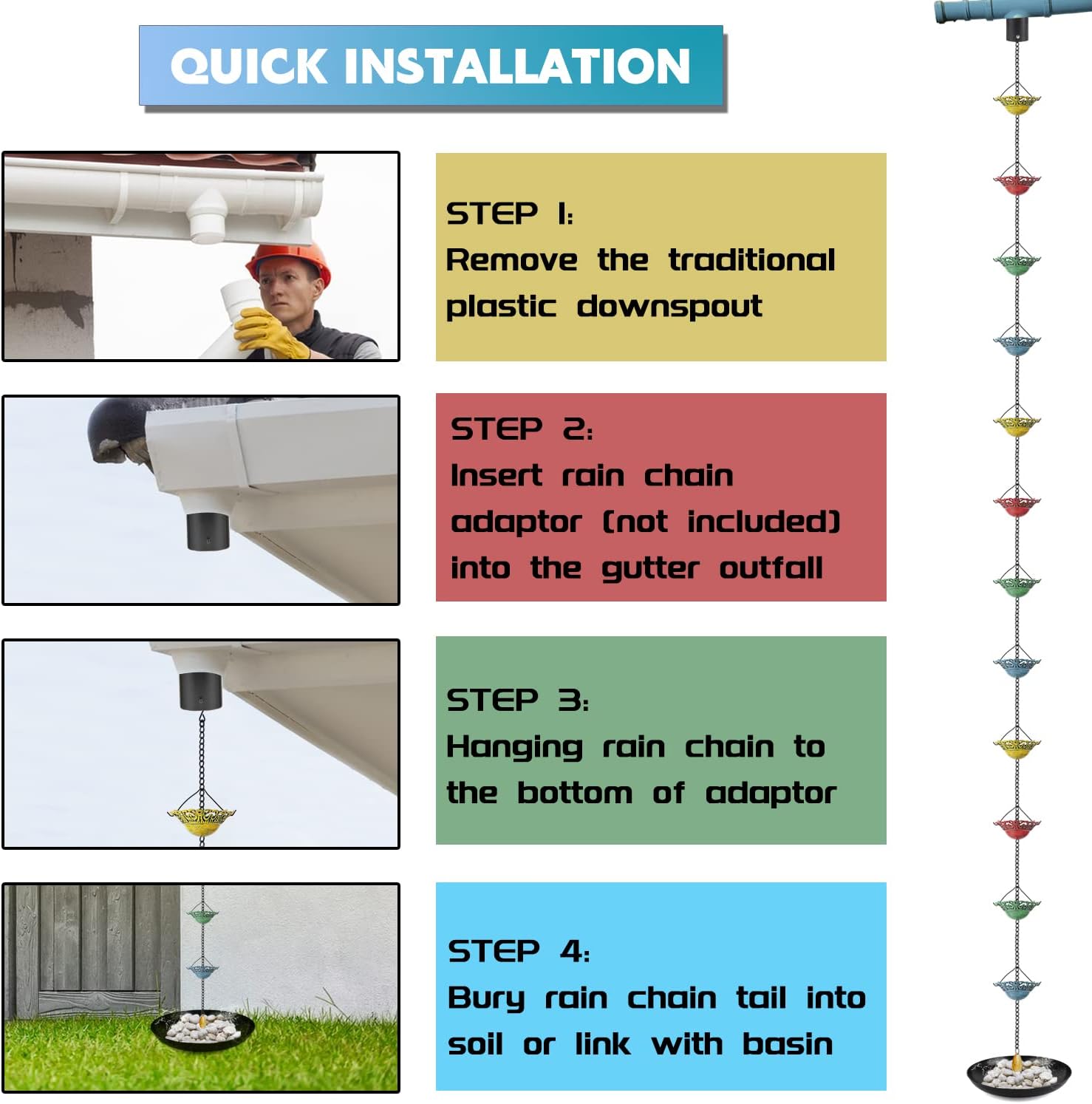 QUICK INSTALLATION

STEP 1:
Remove the traditional plastic downspout

STEP 2:
Insert rain chain adaptor (not included) into the gutter outfall

STEP 3:
Hanging rain chain to the bottom of adaptor

STEP 4:
Bury rain chain tail into soil or link with basin