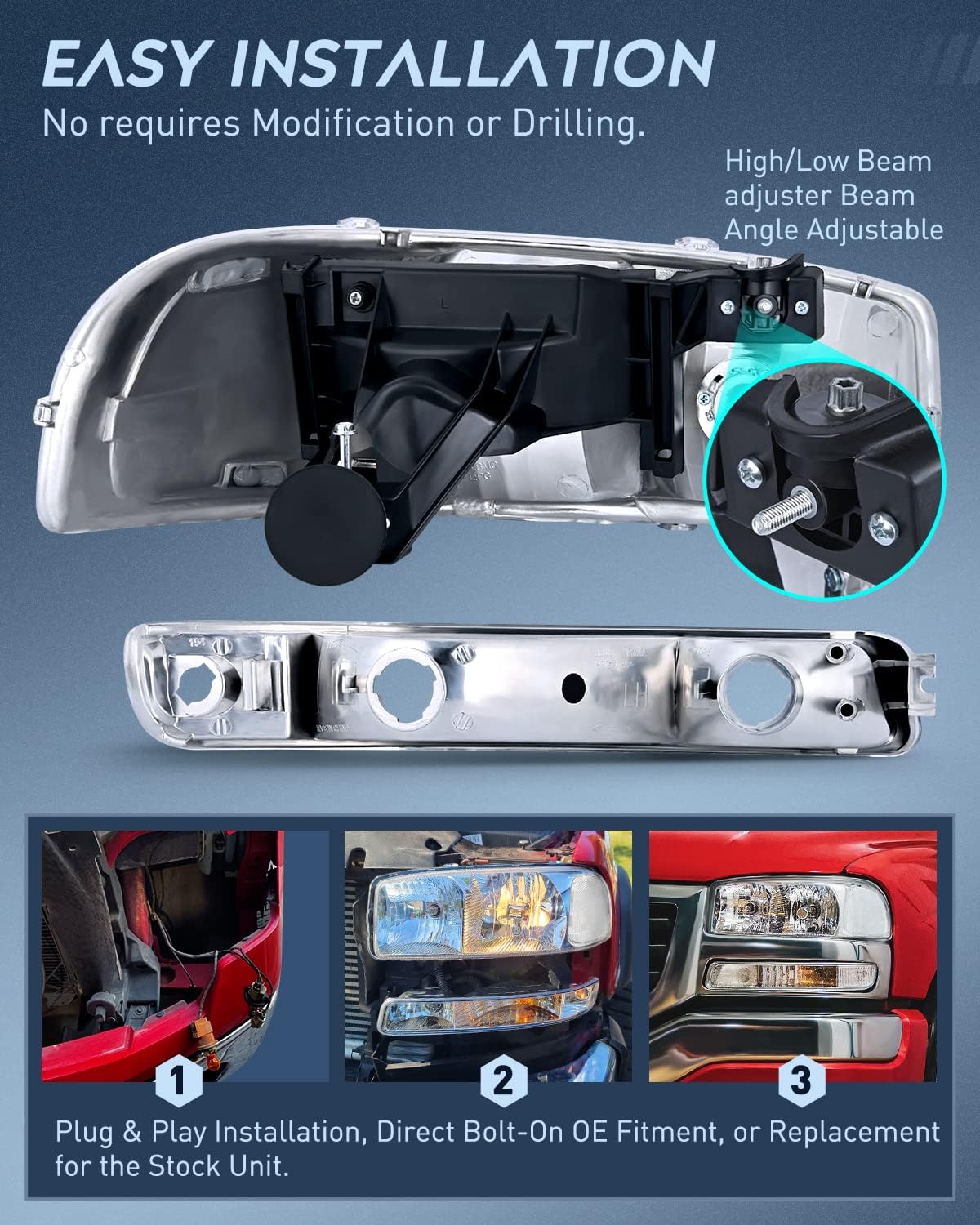 EASY INSTALLATION

No requires Modification or Drilling.

High/Low Beam adjuster Beam Angle Adjustable

1

2

3

Plug & Play Installation, Direct Bolt-On OE Fitment, or Replacement for the Stock Unit.