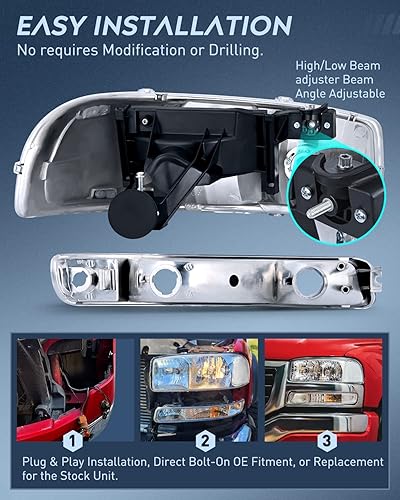 EASY INSTALLATION
No requires Modification or Drilling.

High/Low Beam adjuster Beam Angle Adjustable

1

2

3

Plug & Play Installation, Direct Bolt-On OE Fitment, or Replacement for the Stock Unit.