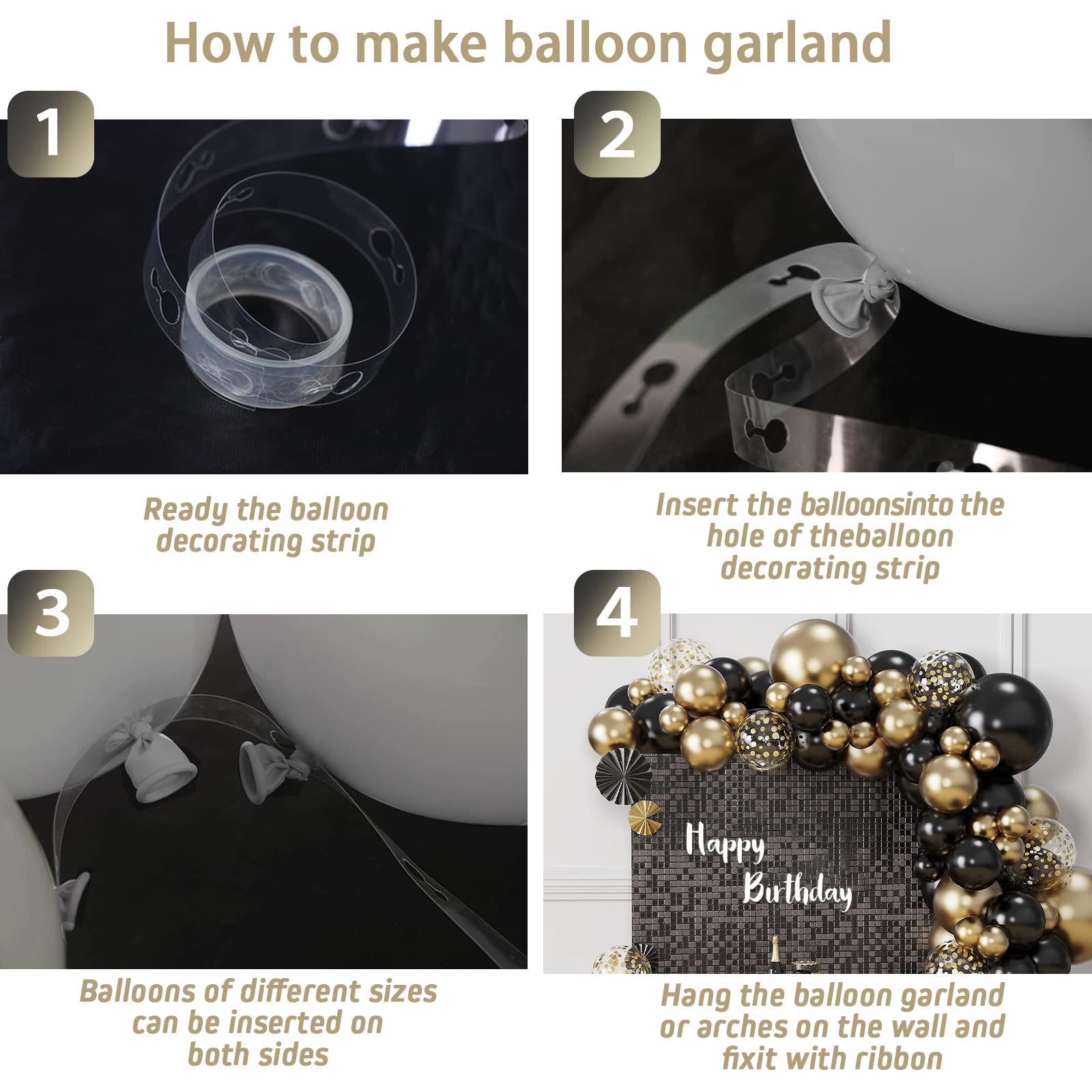 How to make balloon garland

1

Ready the balloon decorating strip

2

Insert the balloonsinto the hole of theballoon decorating strip

3

Balloons of different sizes can be inserted on both sides

4

Happy Birthday

Hang the balloon garland or arches on the wall and fixit with ribbon