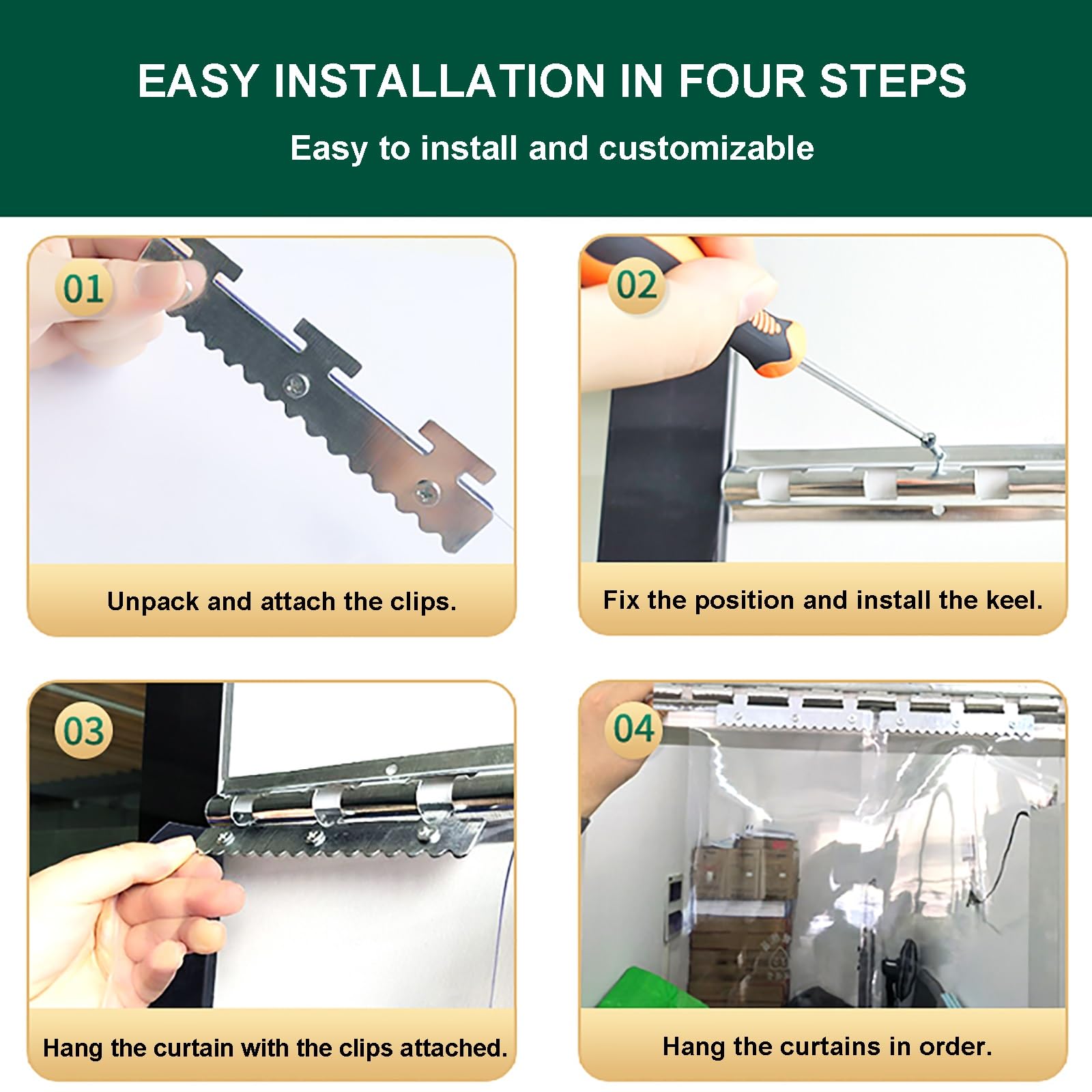 EASY INSTALLATION IN FOUR STEPS

Easy to install and customizable

01

Unpack and attach the clips.

02

Fix the position and install the keel.

03

Hang the curtain with the clips attached.

04

Hang the curtains in order.