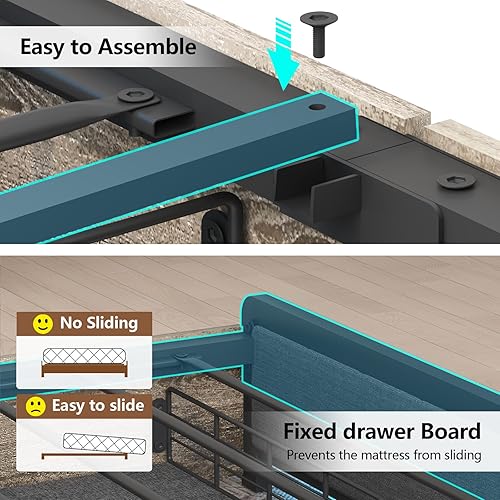 Easy to Assemble

No Sliding

Easy to slide

Fixed drawer Board
Prevents the mattress from sliding