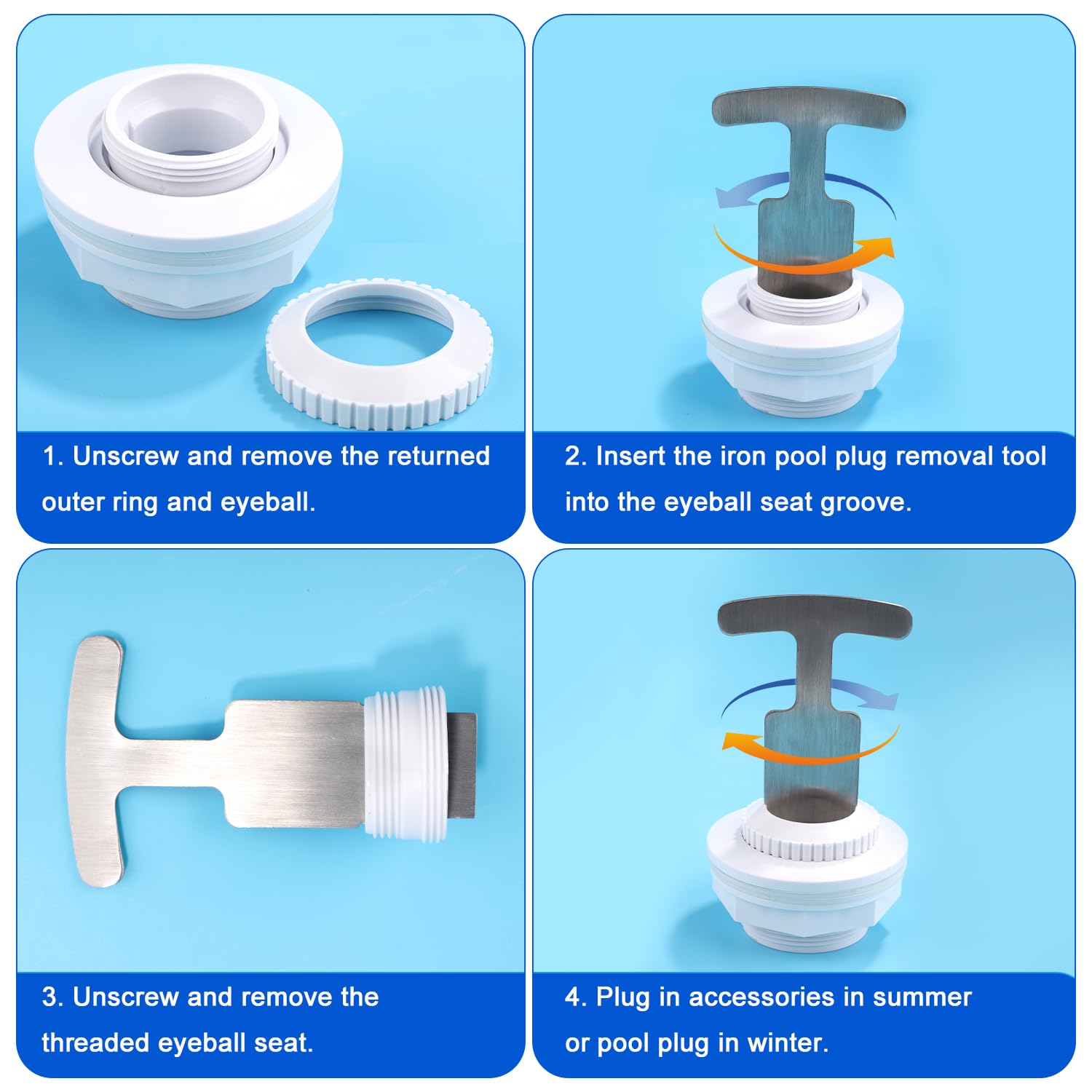 1. Unscrew and remove the returned outer ring and eyeball.

2. Insert the iron pool plug removal tool into the eyeball seat groove.

3. Unscrew and remove the threaded eyeball seat.

4. Plug in accessories in summer or pool plug in winter.