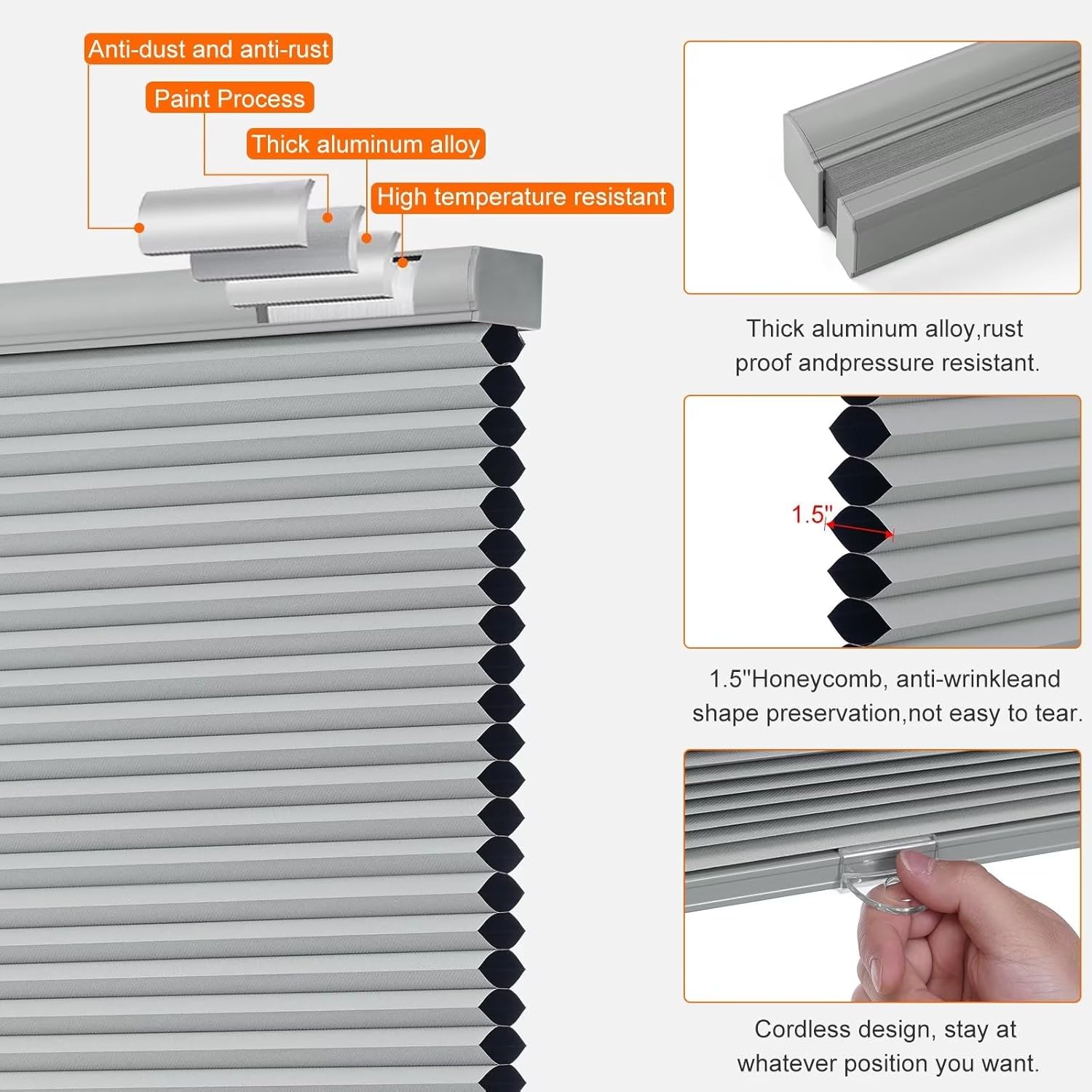 Anti-dust and anti-rust

Paint Process

Thick aluminum alloy

High temperature resistant

Thick aluminum alloy,rust proof andpressure resistant.

1.5"

1.5"Honeycomb, anti-wrinkleand shape preservation,not easy to tear.

Cordless design, stay at whatever position you want.