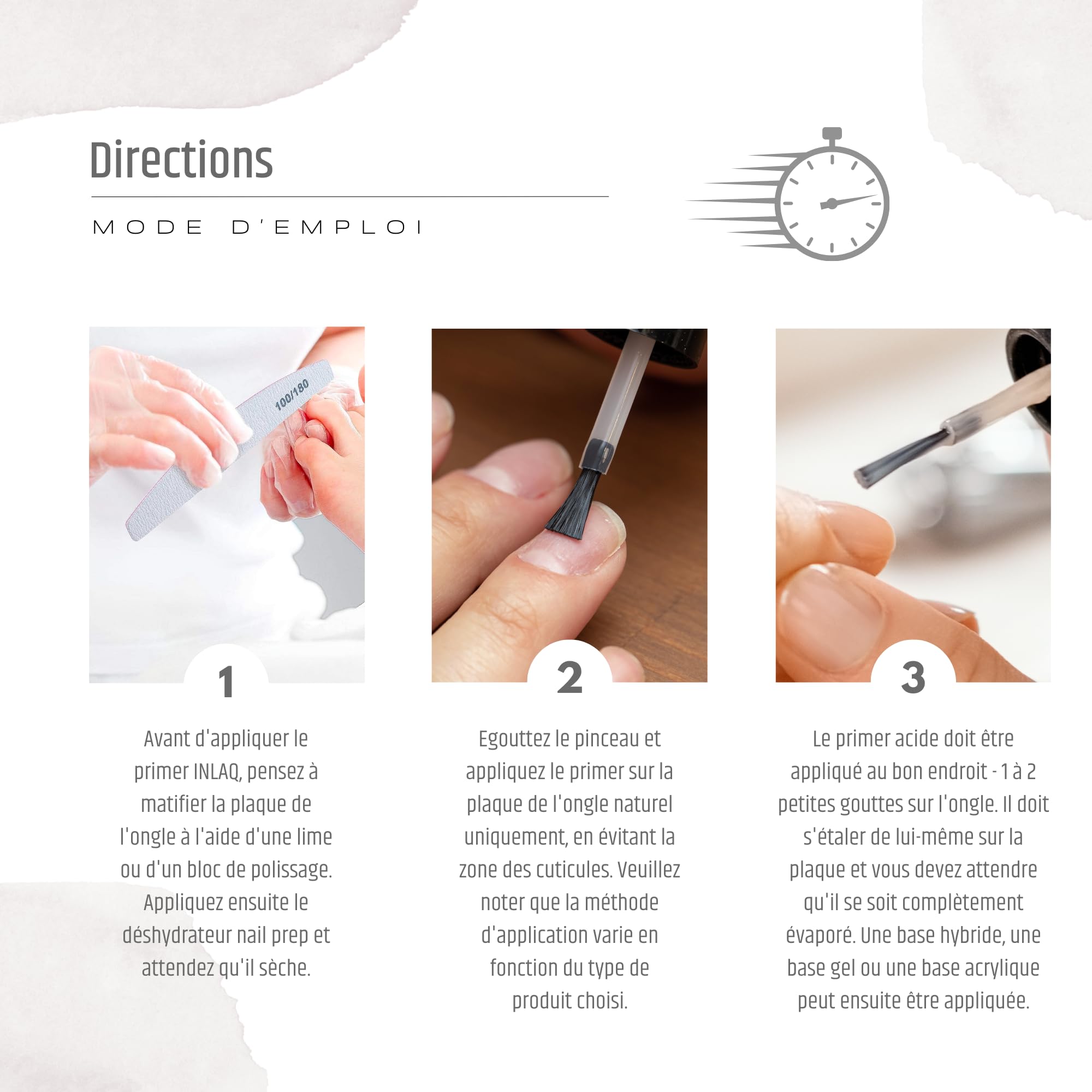 Directions

MODE D'EMPLOI

100/180

1

Avant d'appliquer le primer INLAQ, pensez à matifier la plaque de l'ongle à l'aide d'une lime ou d'un bloc de polissage. Appliquez ensuite le déshydrateur nail prep et attendez qu'il sèche.

2

Egouttez le pinceau et appliquez le primer sur la plaque de l'ongle naturel uniquement, en évitant la zone des cuticules. Veuillez noter que la méthode d'application varie en fonction du type de produit choisi.

3

Le primer acide doit être appliqué au bon endroit - 1 à 2 petites gouttes sur l'ongle. Il doit s'étaler de lui-même sur la plaque et vous devez attendre qu'il se soit complètement évaporé. Une base hybride, une base gel ou une base acrylique peut ensuite être appliquée.