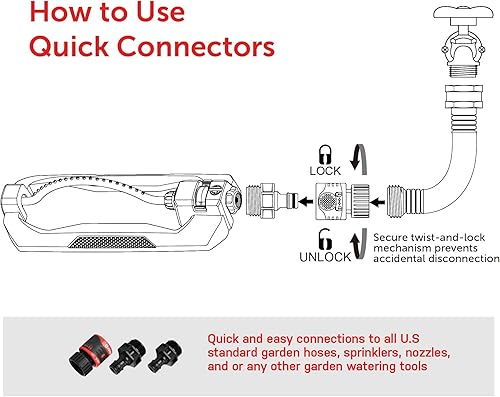 How to Use
Quick Connectors

LOCK

UNLOCK

Secure twist-and-lock mechanism prevents accidental disconnection

Quick and easy connections to all U.S standard garden hoses, sprinklers, nozzles, and or any other garden watering tools