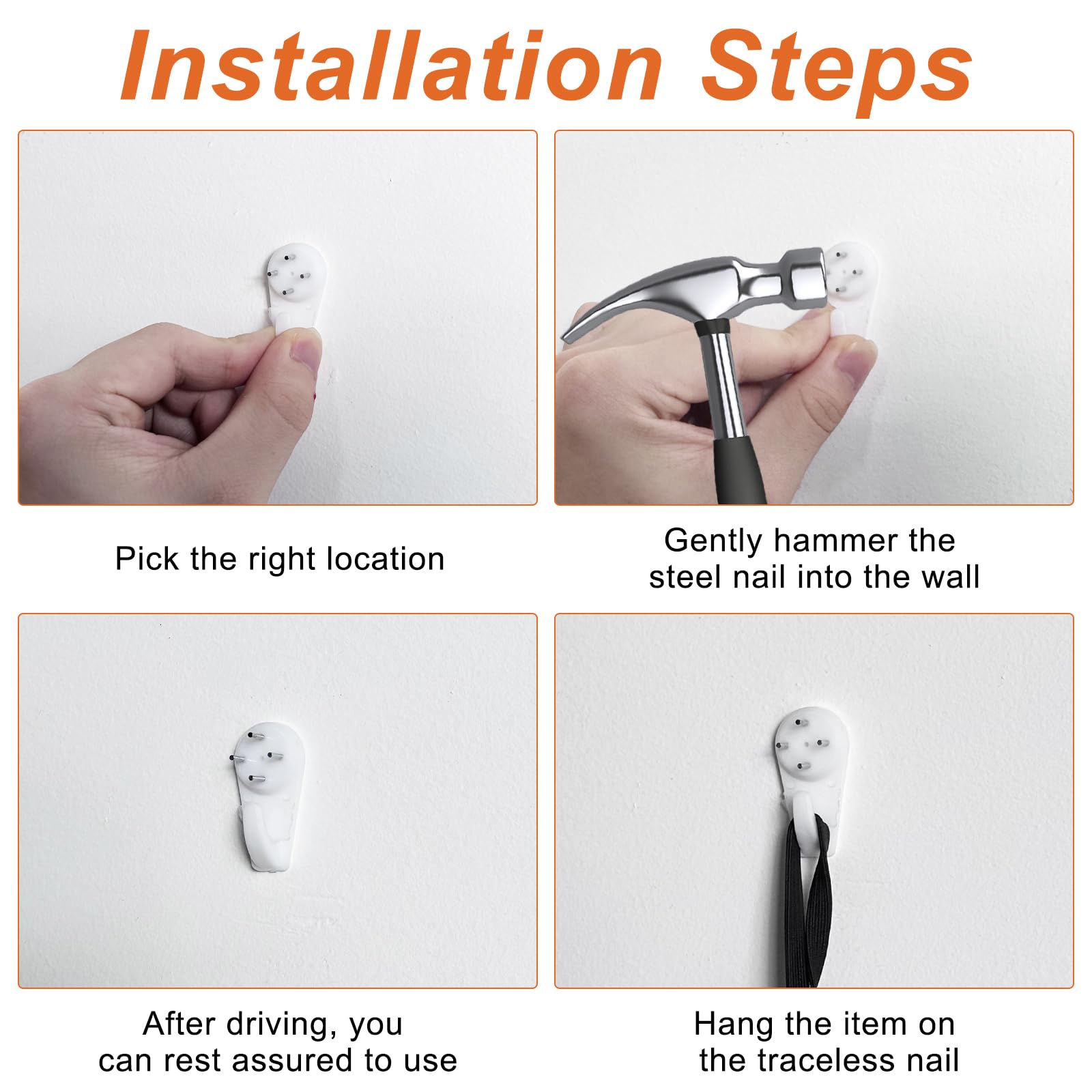 Installation Steps

Pick the right location

Gently hammer the steel nail into the wall

After driving, you can rest assured to use

Hang the item on the traceless nail