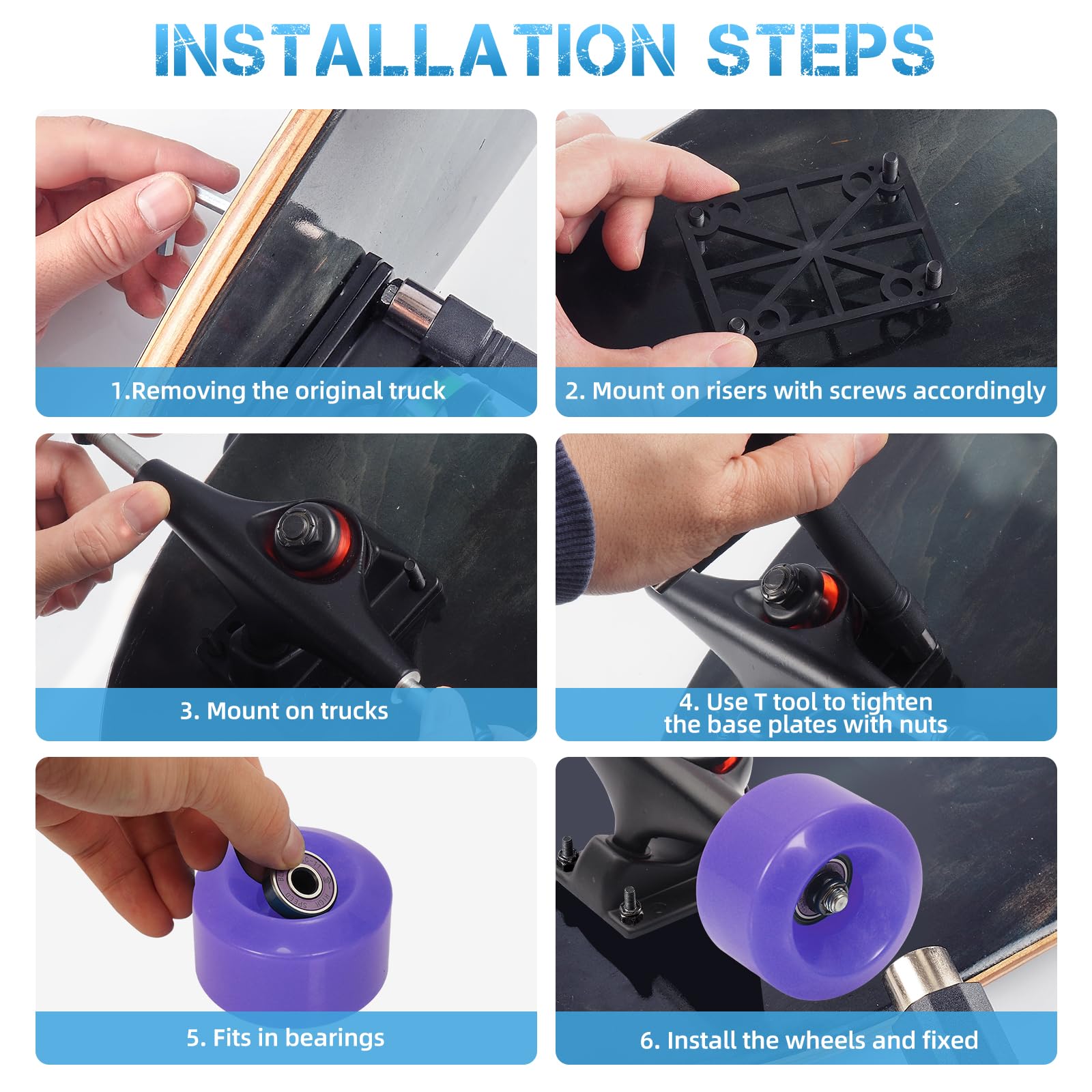 INSTALLATION STEPS

1.Removing the original truck

2. Mount on risers with screws accordingly

3. Mount on trucks

4. Use T tool to tighten the base plates with nuts

5. Fits in bearings

6. Install the wheels and fixed