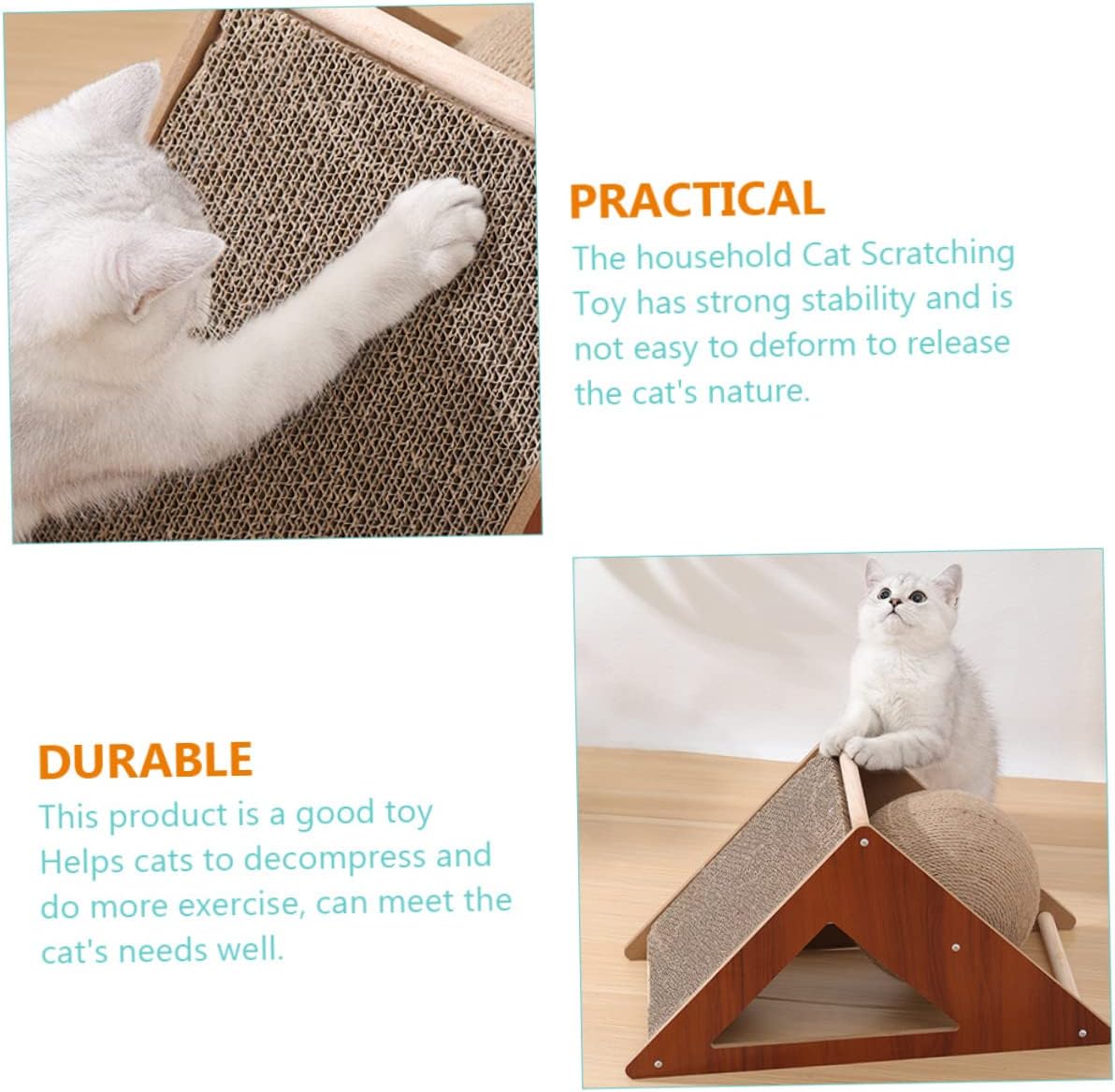 PRACTICAL
The household Cat Scratching Toy has strong stability and is not easy to deform to release the cat's nature.

DURABLE
This product is a good toy Helps cats to decompress and do more exercise, can meet the cat's needs well.