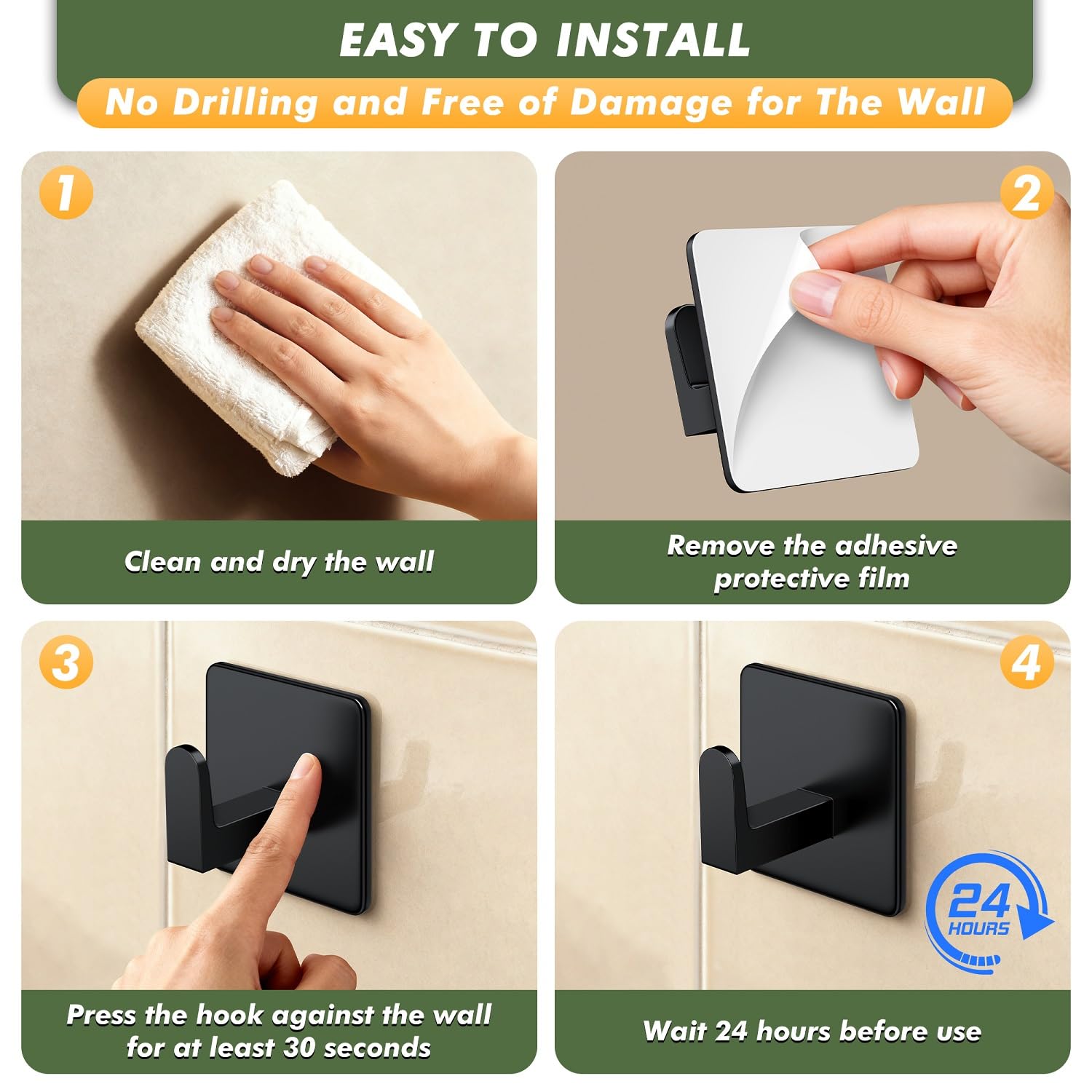 EASY TO INSTALL

No Drilling and Free of Damage for The Wall

1

Clean and dry the wall

2

Remove the adhesive protective film

3

Press the hook against the wall for at least 30 seconds

4

24 HOURS

Wait 24 hours before use