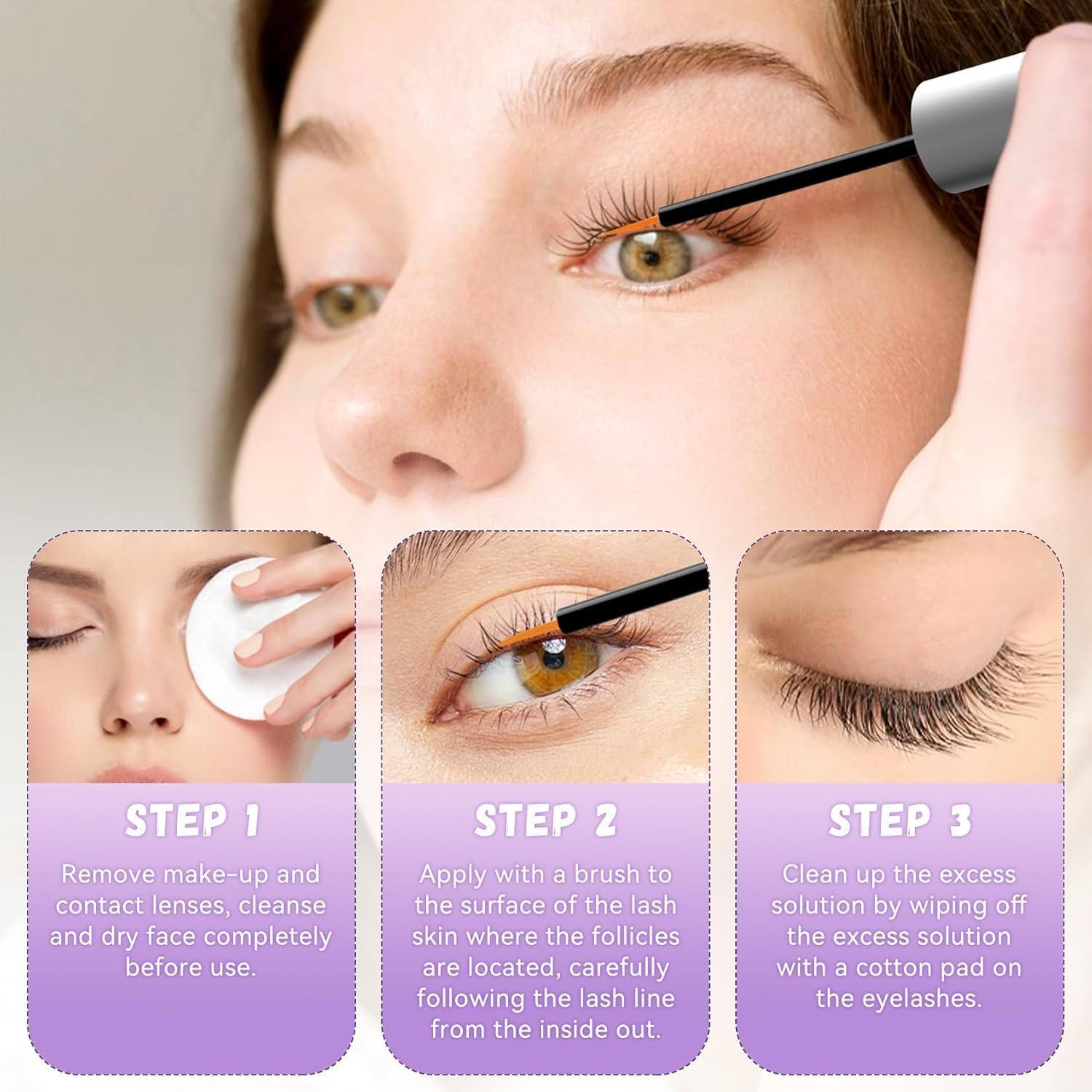 STEP 1

Remove make-up and contact lenses, cleanse and dry face completely before use.

STEP 2

Apply with a brush to the surface of the lash skin where the follicles are located, carefully following the lash line from the inside out.

STEP 3

Clean up the excess solution by wiping off the excess solution with a cotton pad on the eyelashes.