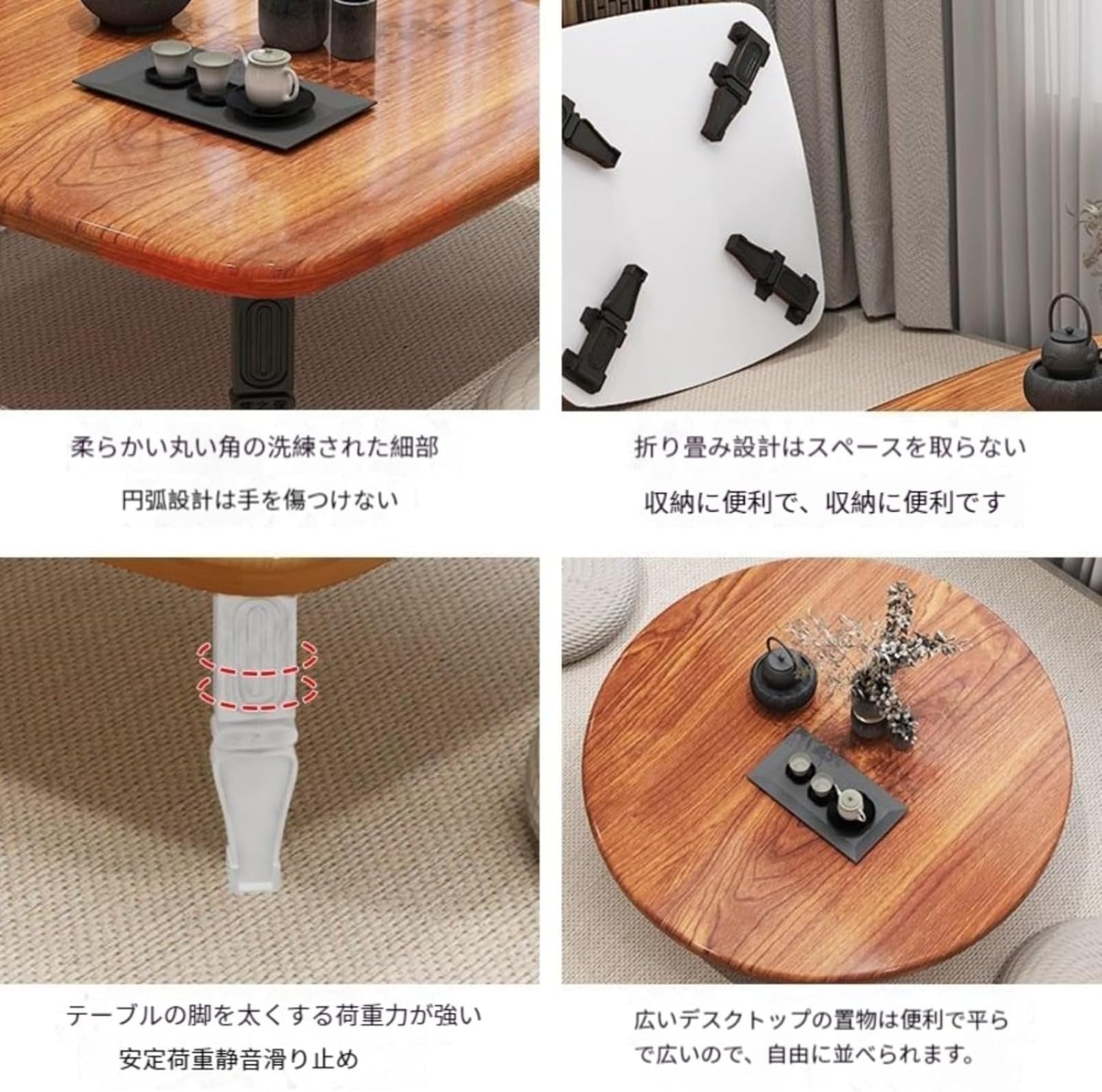 柔らかい丸い角の洗練された細部

円弧設計は手を傷つけない

折り畳み設計はスペースを取らない

収納に便利で、収納に便利です

テーブルの脚を太くする荷重力が強い

安定荷重静音滑り止め

広いデスクトップの置物は便利で平らで広いので、自由に並べられます。