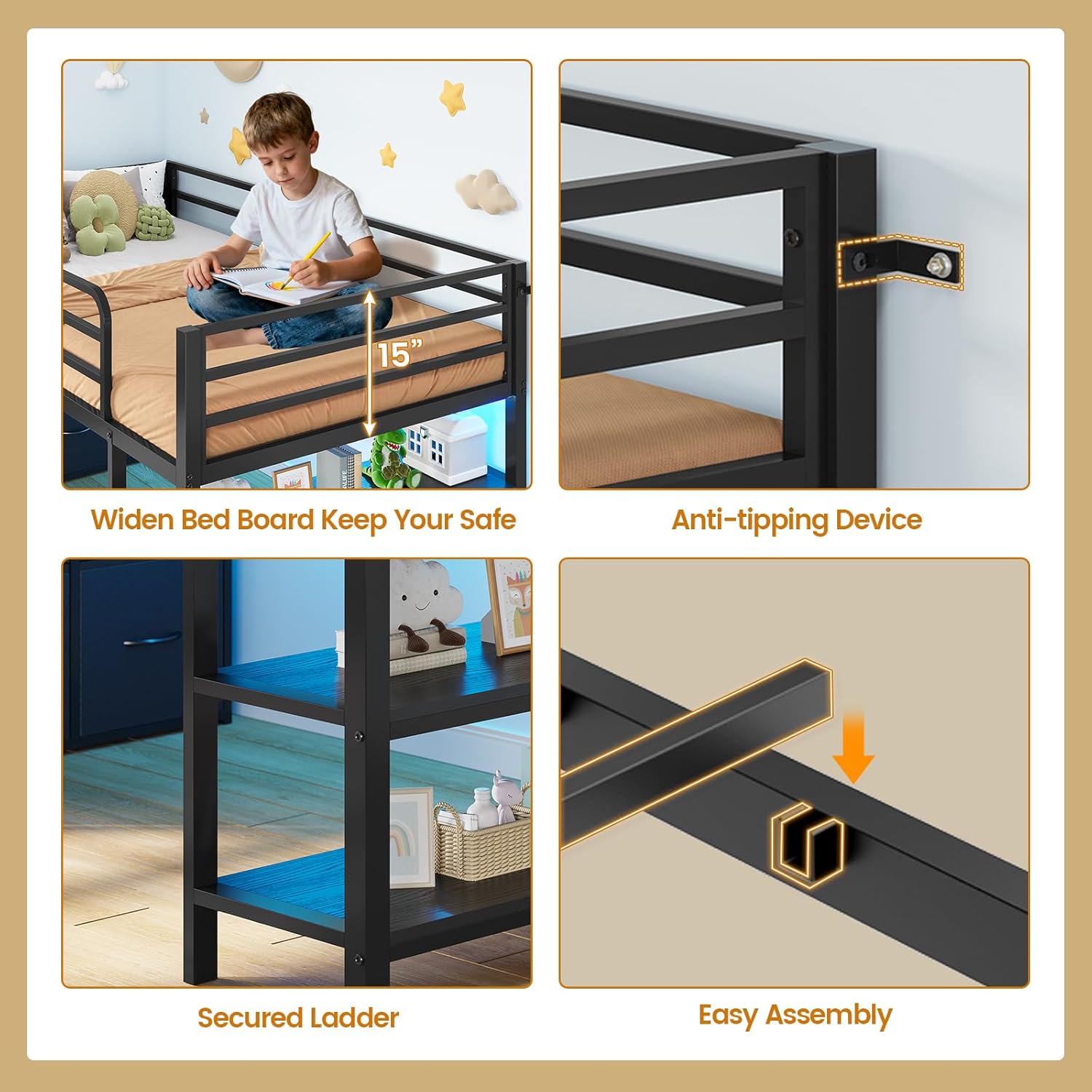 15”

Widen Bed Board Keep Your Safe

Anti-tipping Device

Secured Ladder

Easy Assembly