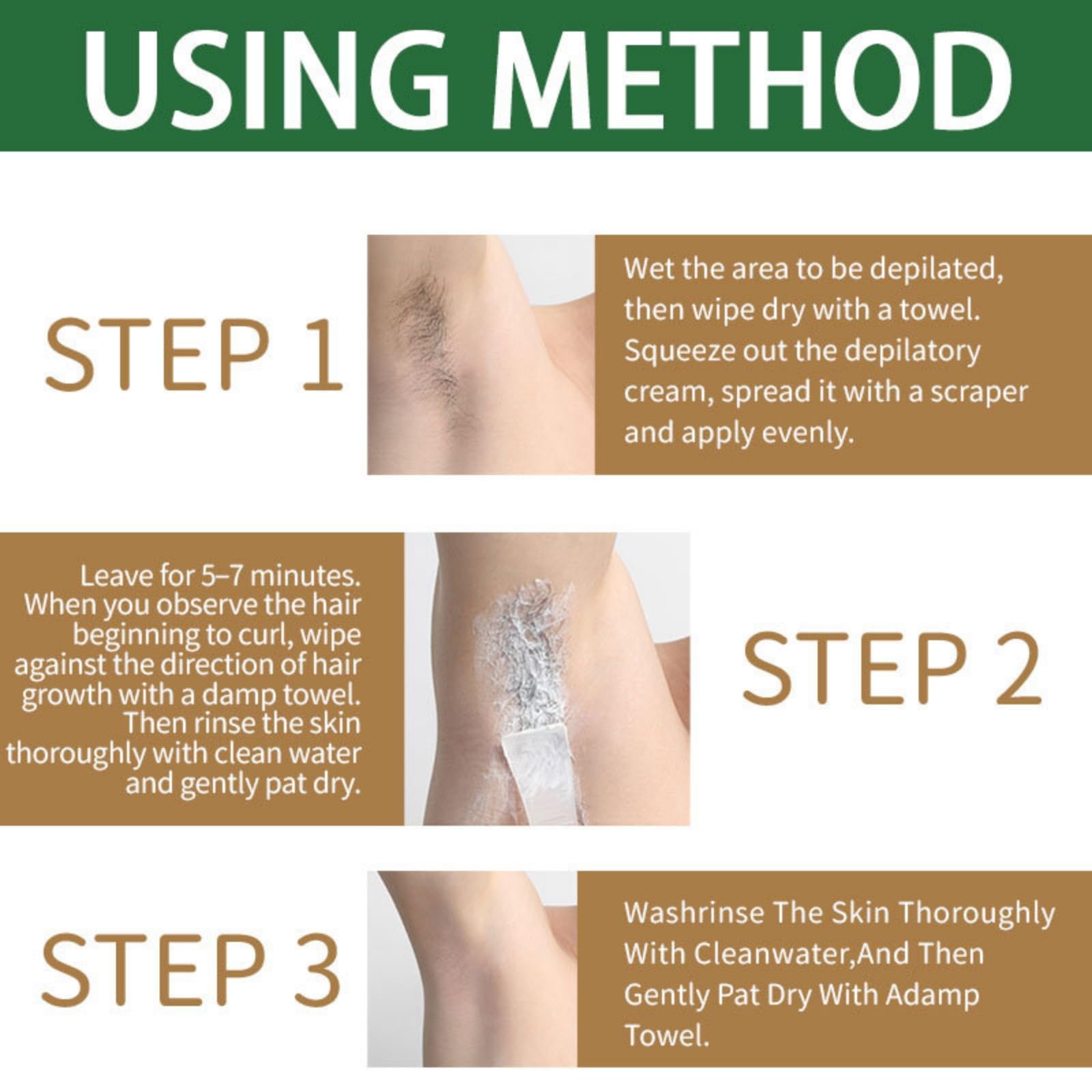 USING METHOD

STEP 1

Wet the area to be depilated, then wipe dry with a towel. Squeeze out the depilatory cream, spread it with a scraper and apply evenly.

Leave for 5–7 minutes. When you observe the hair beginning to curl, wipe against the direction of hair growth with a damp towel. Then rinse the skin thoroughly with clean water and gently pat dry.

STEP 2

STEP 3

Washrinse The Skin Thoroughly With Cleanwater,And Then Gently Pat Dry With Adamp Towel.