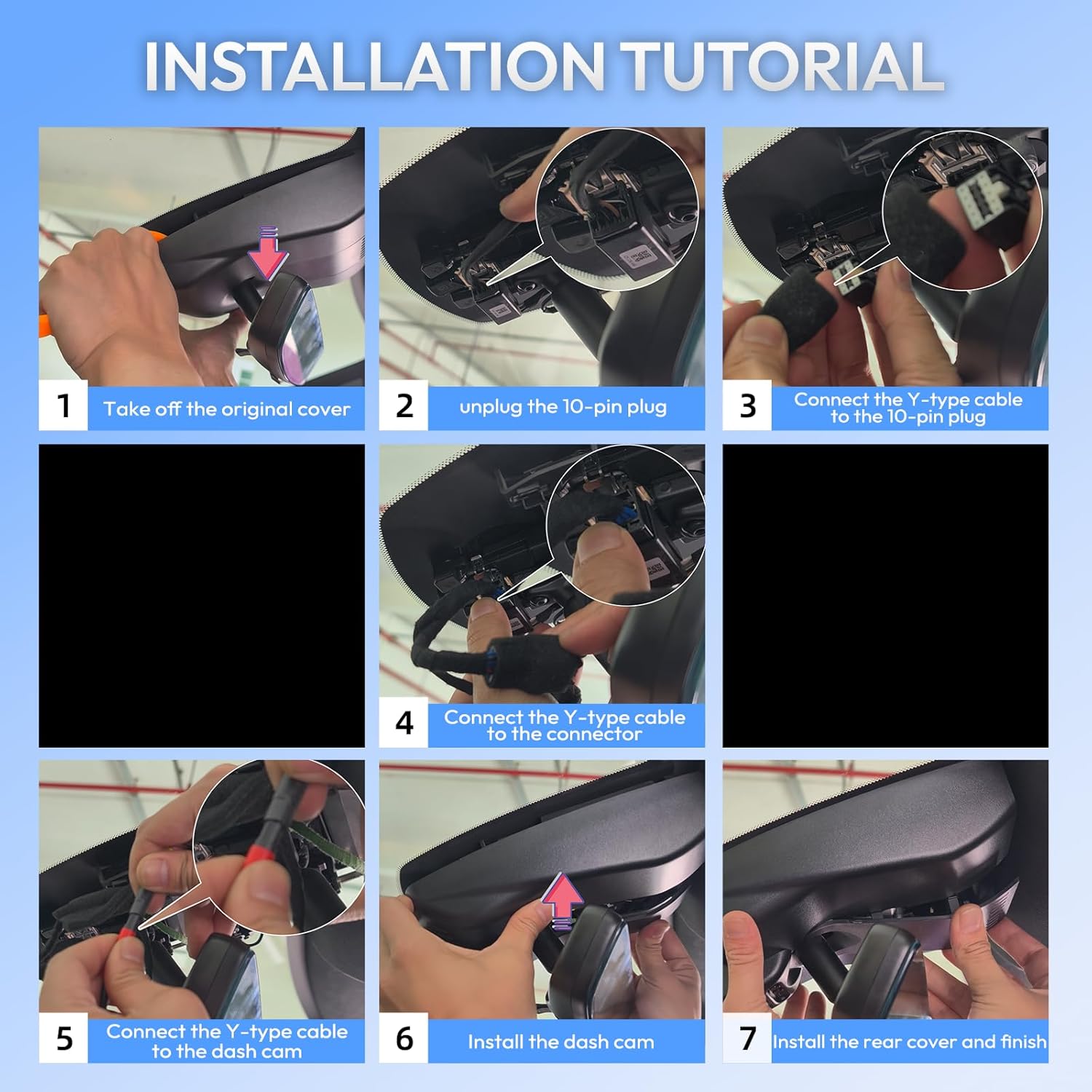 INSTALLATION TUTORIAL

1 Take off the original cover

2 unplug the 10-pin plug

3 Connect the Y-type cable to the 10-pin plug

4 Connect the Y-type cable to the connector

5 Connect the Y-type cable to the dash cam

6 Install the dash cam

7 Install the rear cover and finish