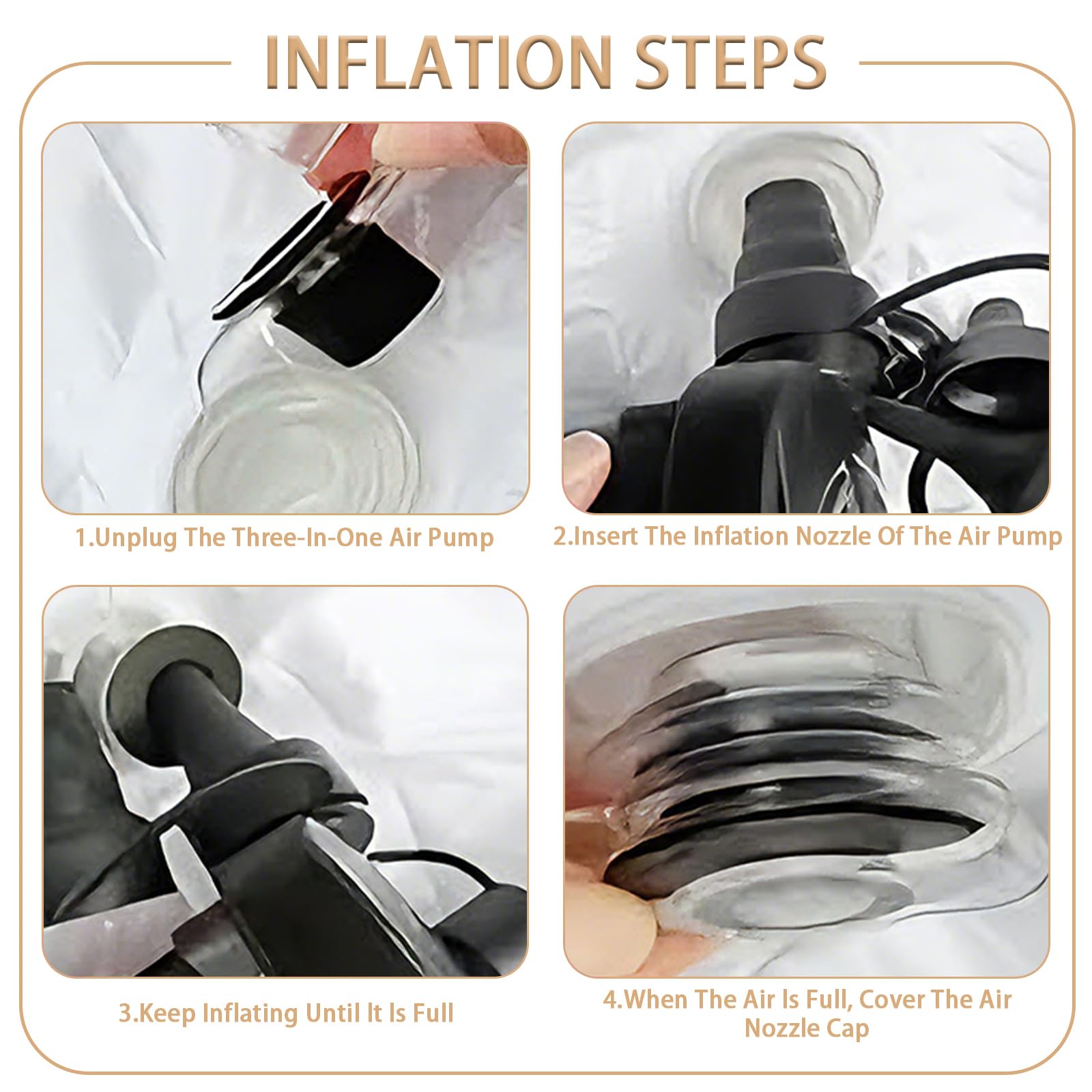 INFLATION STEPS

1.Unplug The Three-In-One Air Pump

2.Insert The Inflation Nozzle Of The Air Pump

3.Keep Inflating Until It Is Full

4.When The Air Is Full, Cover The Air Nozzle Cap