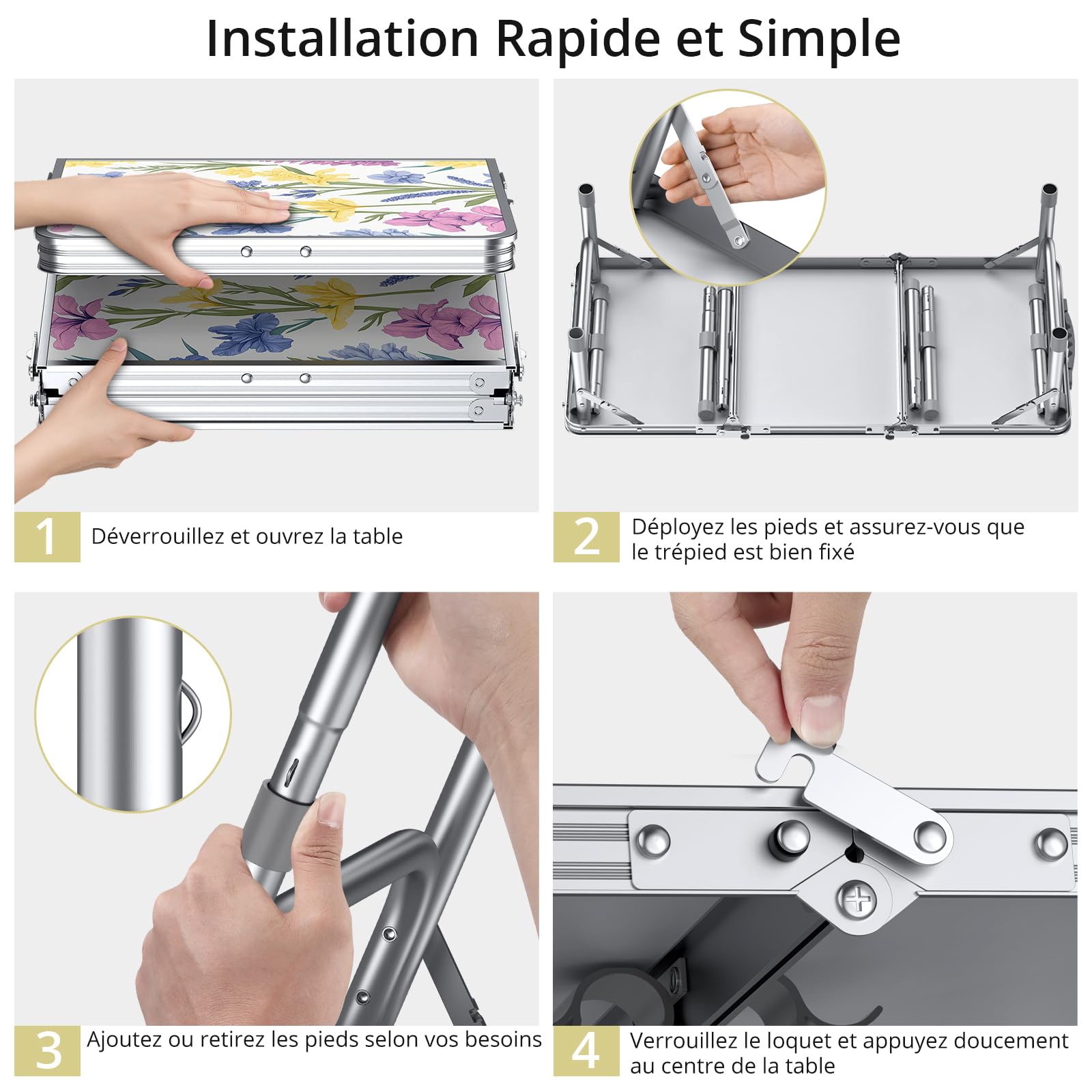 Installation Rapide et Simple

1 Déverrouillez et ouvrez la table

2 Déployez les pieds et assurez-vous que le trépied est bien fixé

3 Ajoutez ou retirez les pieds selon vos besoins

4 Verrouillez le loquet et appuyez doucement au centre de la table