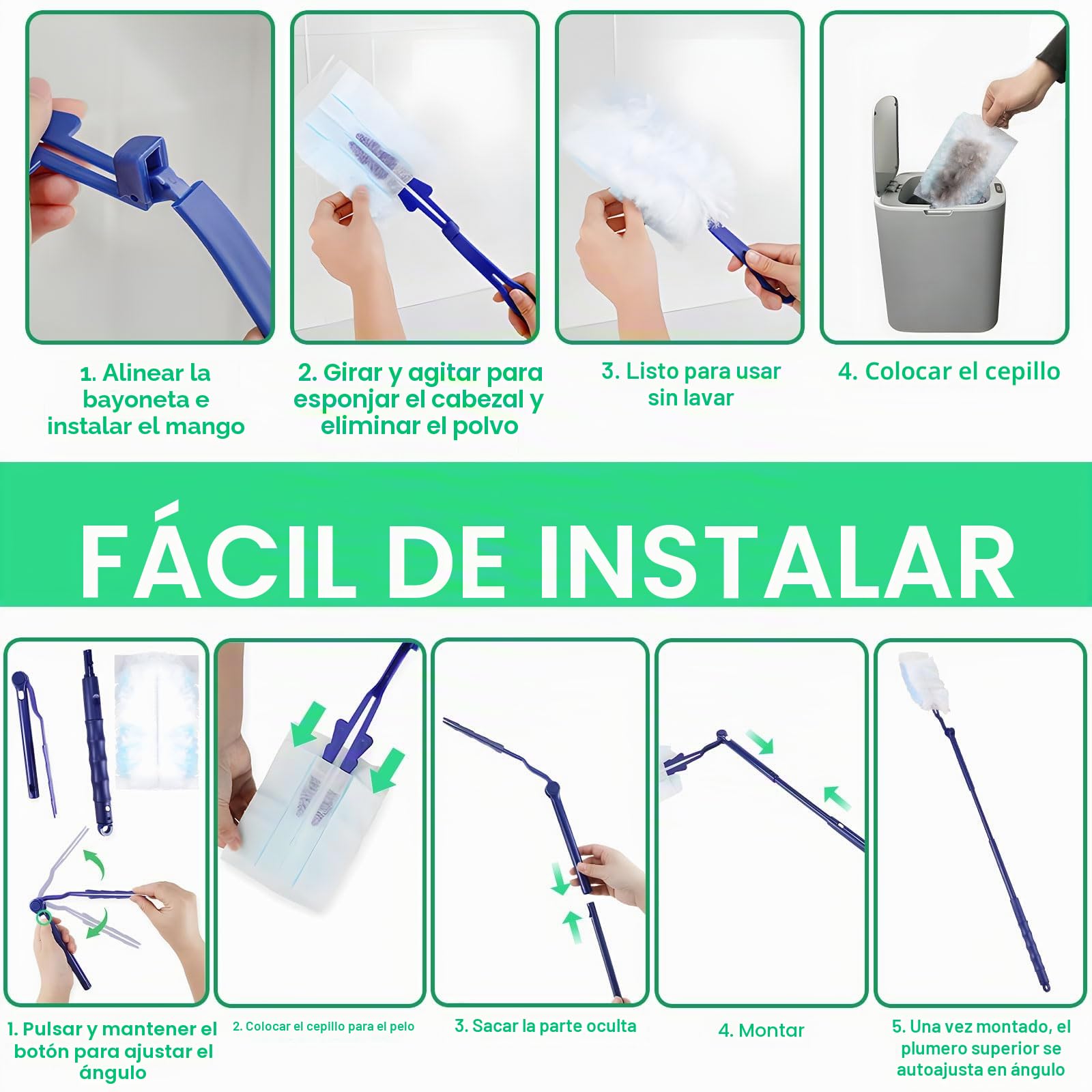 1. Alinear la bayoneta e instalar el mango

2. Girar y agitar para esponjar el cabezal y eliminar el polvo

3. Listo para usar sin lavar

4. Colocar el cepillo

FÁCIL DE INSTALAR

1. Pulsar y mantener el botón para ajustar el ángulo

2. Colocar el cepillo para el pelo

3. Sacar la parte oculta

4. Montar

5. Una vez montado, el plumero superior se autoajusta en ángulo