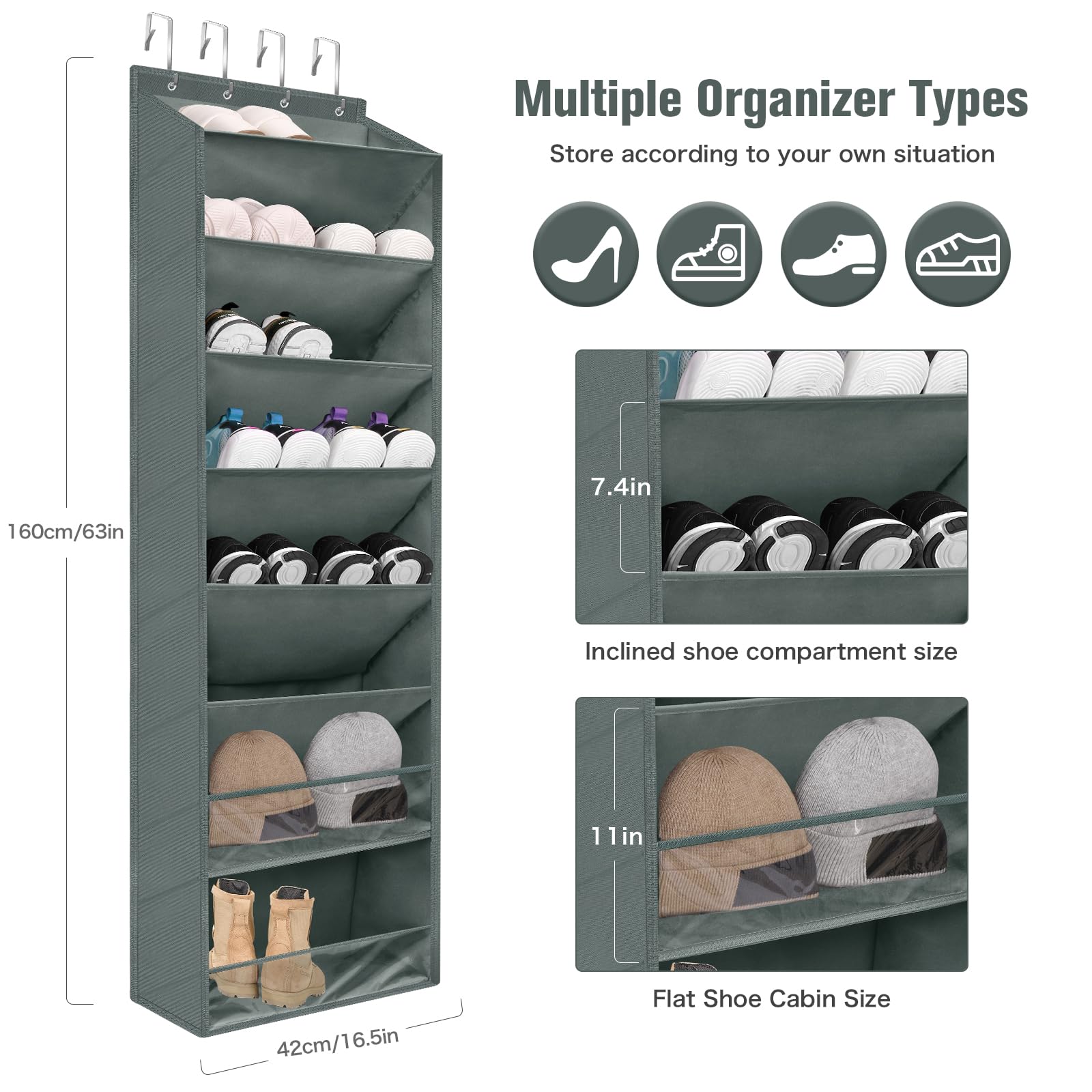 Multiple Organizer Types

Store according to your own situation

160cm/63in

42cm/16.5in

7.4in

Inclined shoe compartment size

11in

Flat Shoe Cabin Size