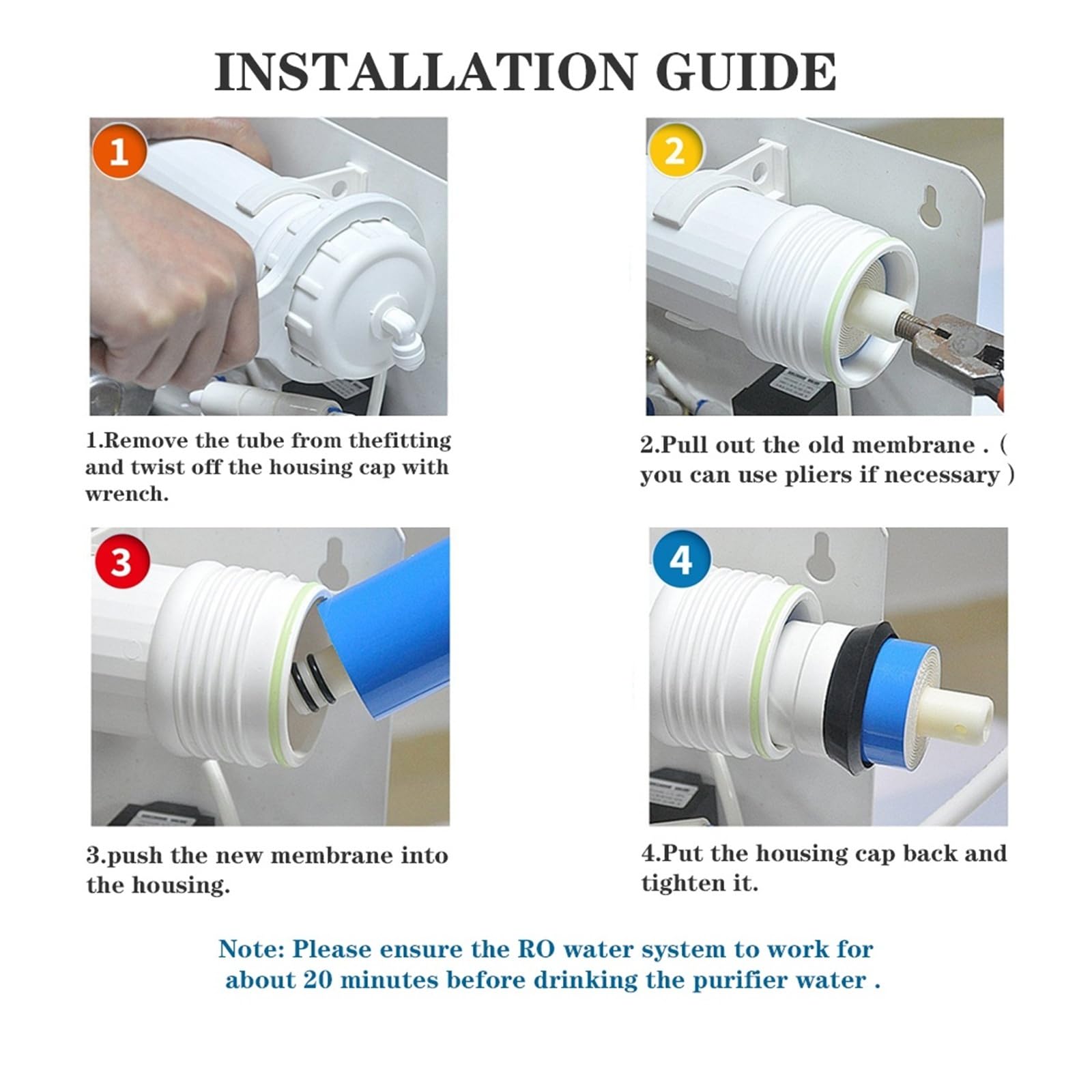 INSTALLATION GUIDE

1

1.Remove the tube from thefitting and twist off the housing cap with wrench.

2

2.Pull out the old membrane . ( you can use pliers if necessary )

3

3.push the new membrane into the housing.

4

4.Put the housing cap back and tighten it.

Note: Please ensure the RO water system to work for about 20 minutes before drinking the purifier water .