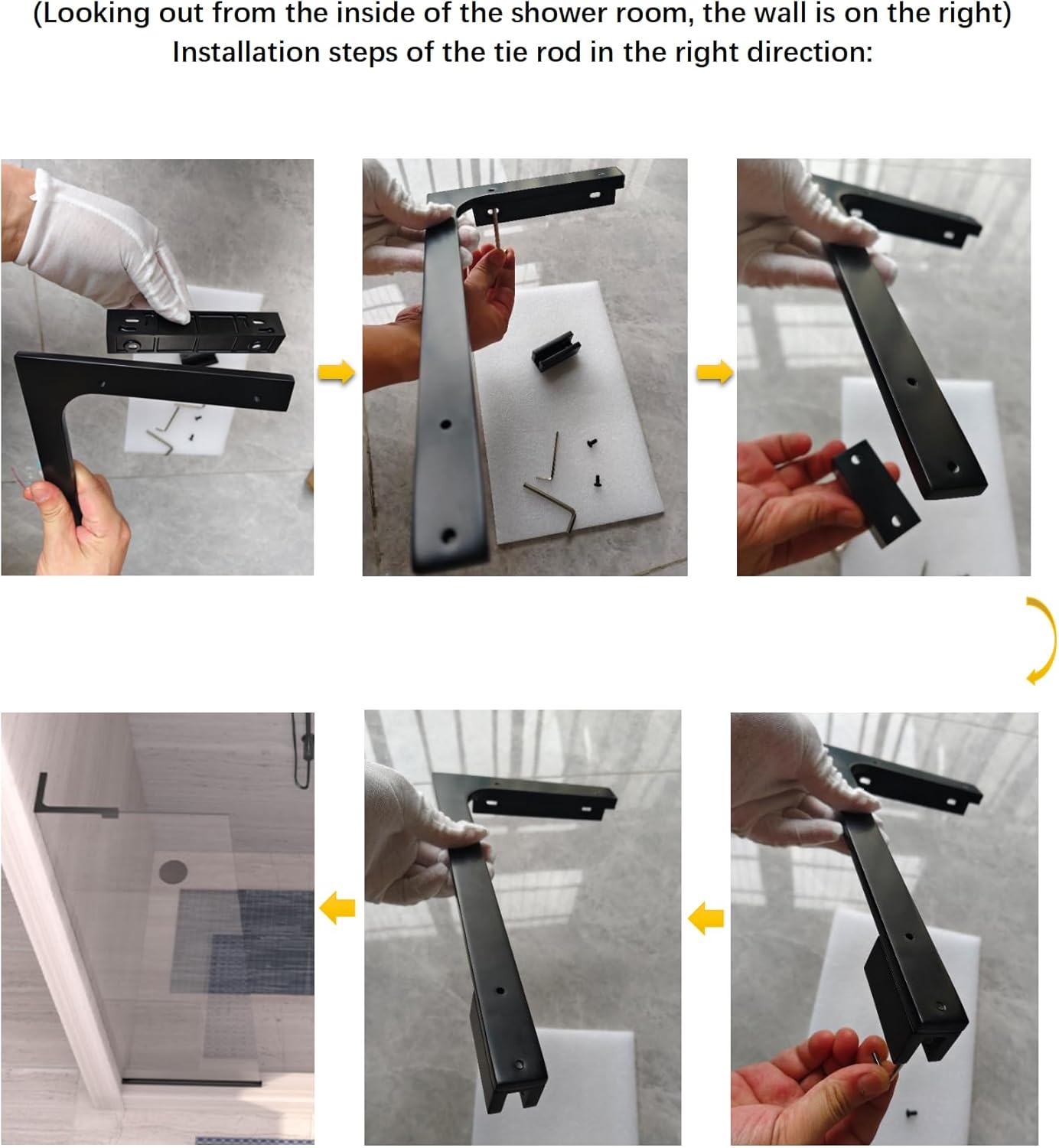 (Looking out from the inside of the shower room, the wall is on the right)
Installation steps of the tie rod in the right direction: