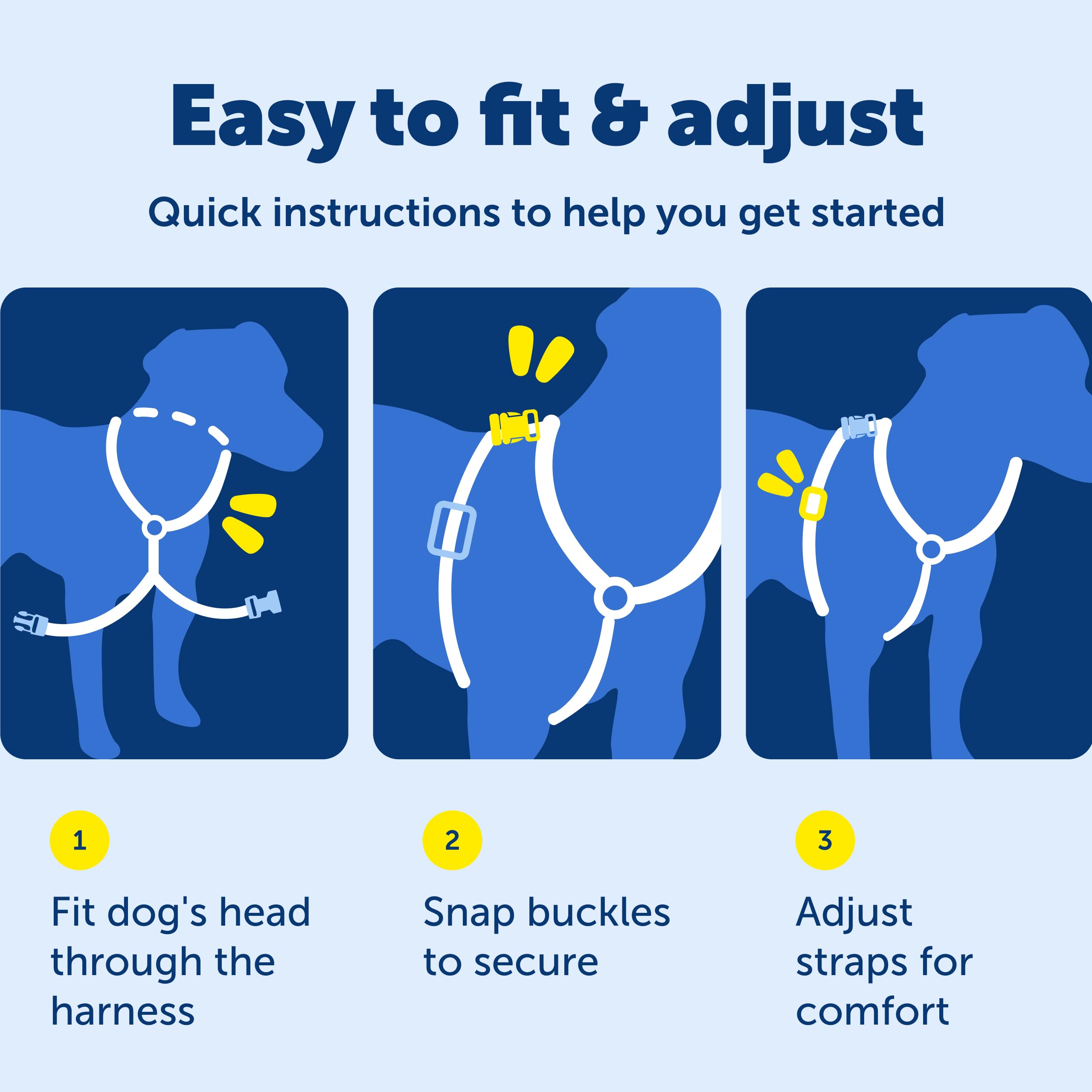 Easy to fit & adjust

Quick instructions to help you get started

1

Fit dog's head through the harness

2

Snap buckles to secure

3

Adjust straps for comfort