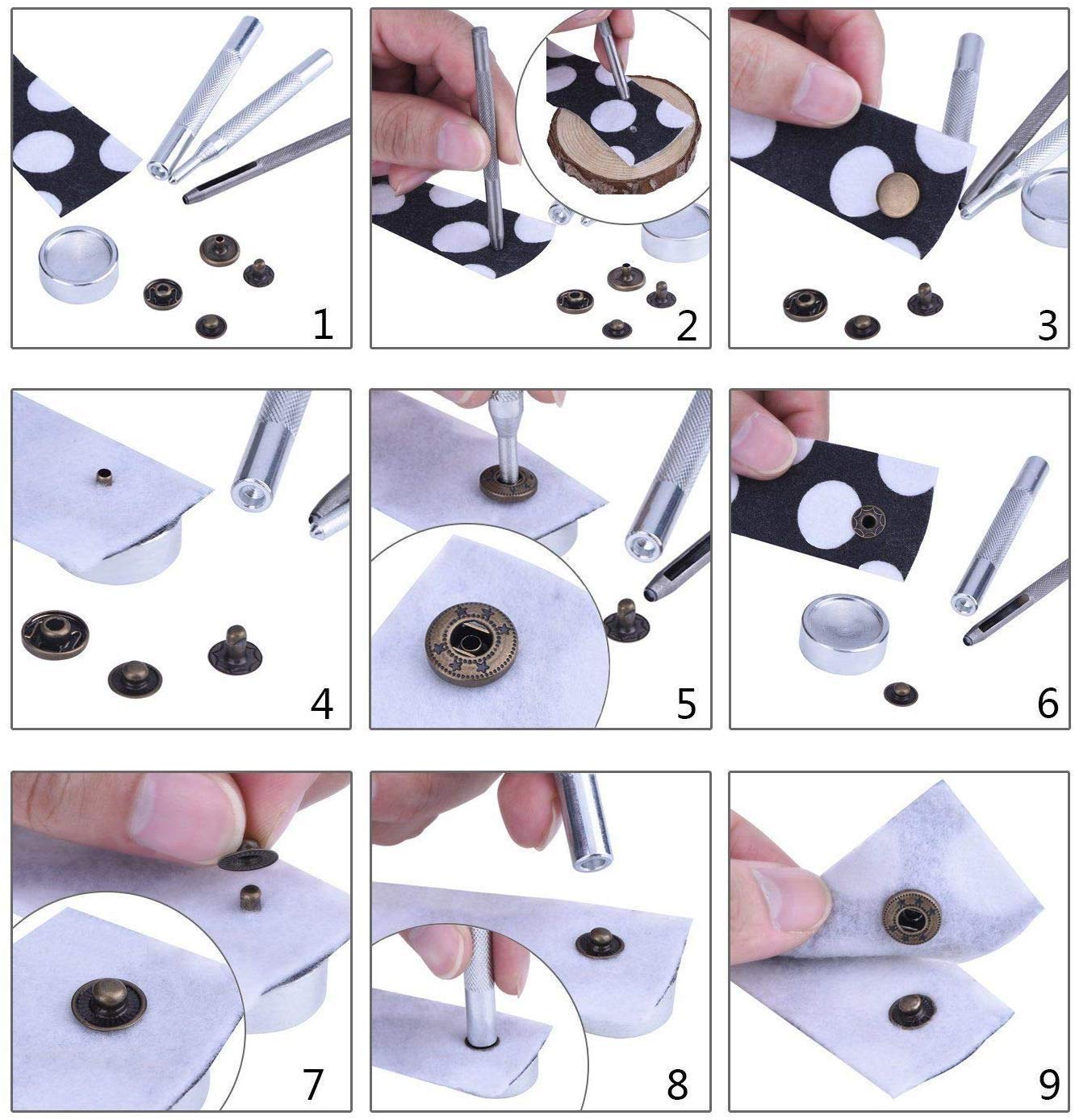 1

2

3

4

5

6

7

8

9