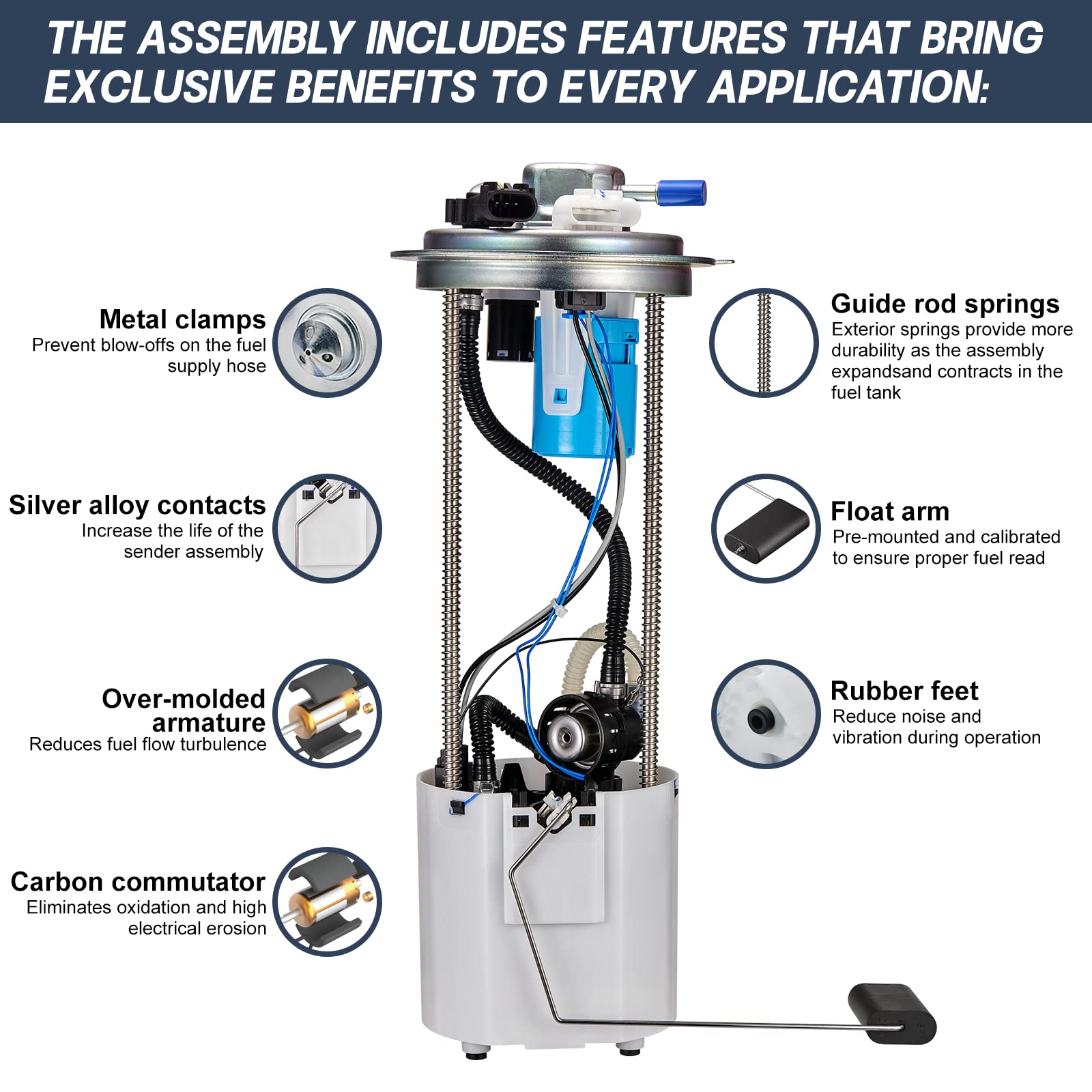 THE ASSEMBLY INCLUDES FEATURES THAT BRING EXCLUSIVE BENEFITS TO EVERY APPLICATION:

Metal clamps
Prevent blow-offs on the fuel supply hose

Silver alloy contacts
Increase the life of the sender assembly

Over-molded armature
Reduces fuel flow turbulence

Carbon commutator
Eliminates oxidation and high electrical erosion

Guide rod springs
Exterior springs provide more durability as the assembly expandsand contracts in the fuel tank

Float arm
Pre-mounted and calibrated to ensure proper fuel read

Rubber feet
Reduce noise and vibration during operation