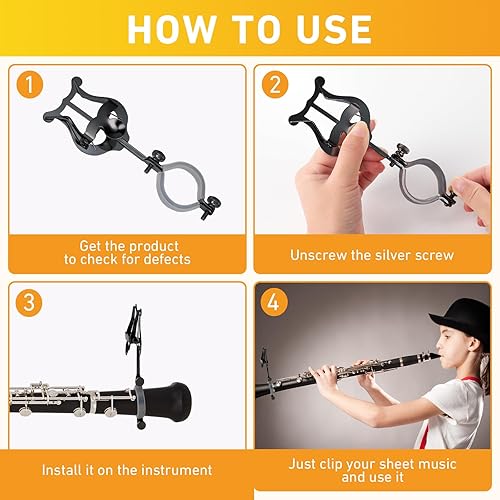 HOW TO USE

1

Get the product to check for defects

2

Unscrew the silver screw

3

Install it on the instrument

4

Just clip your sheet music and use it