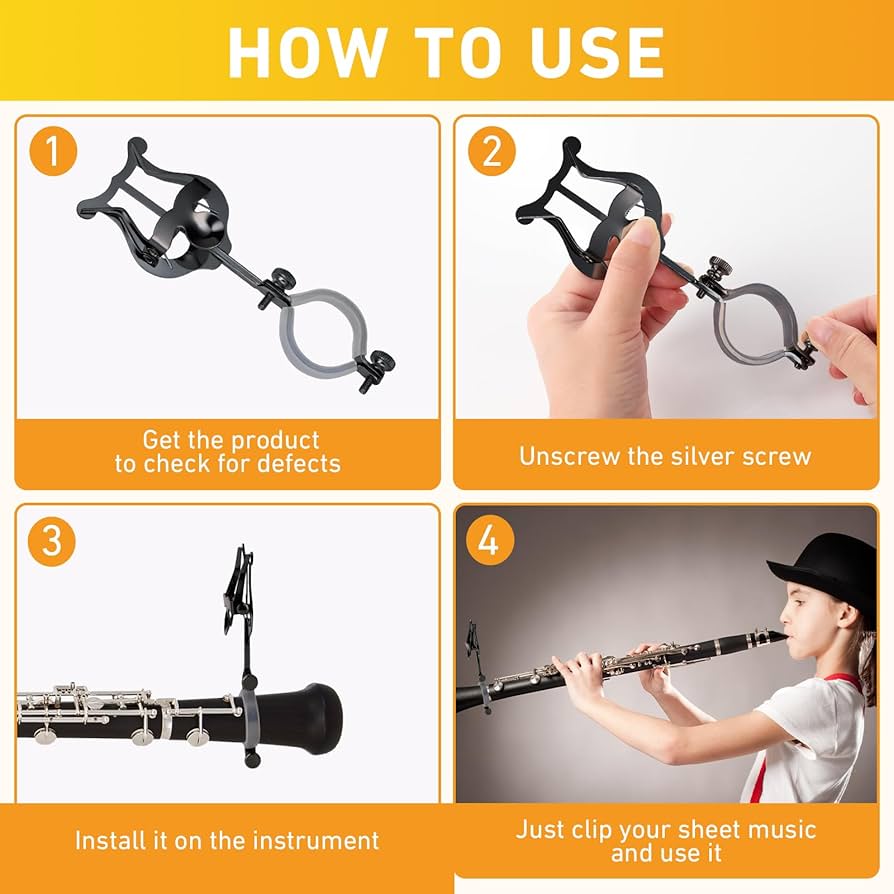 HOW TO USE

1

Get the product to check for defects

2

Unscrew the silver screw

3

Install it on the instrument

4

Just clip your sheet music and use it