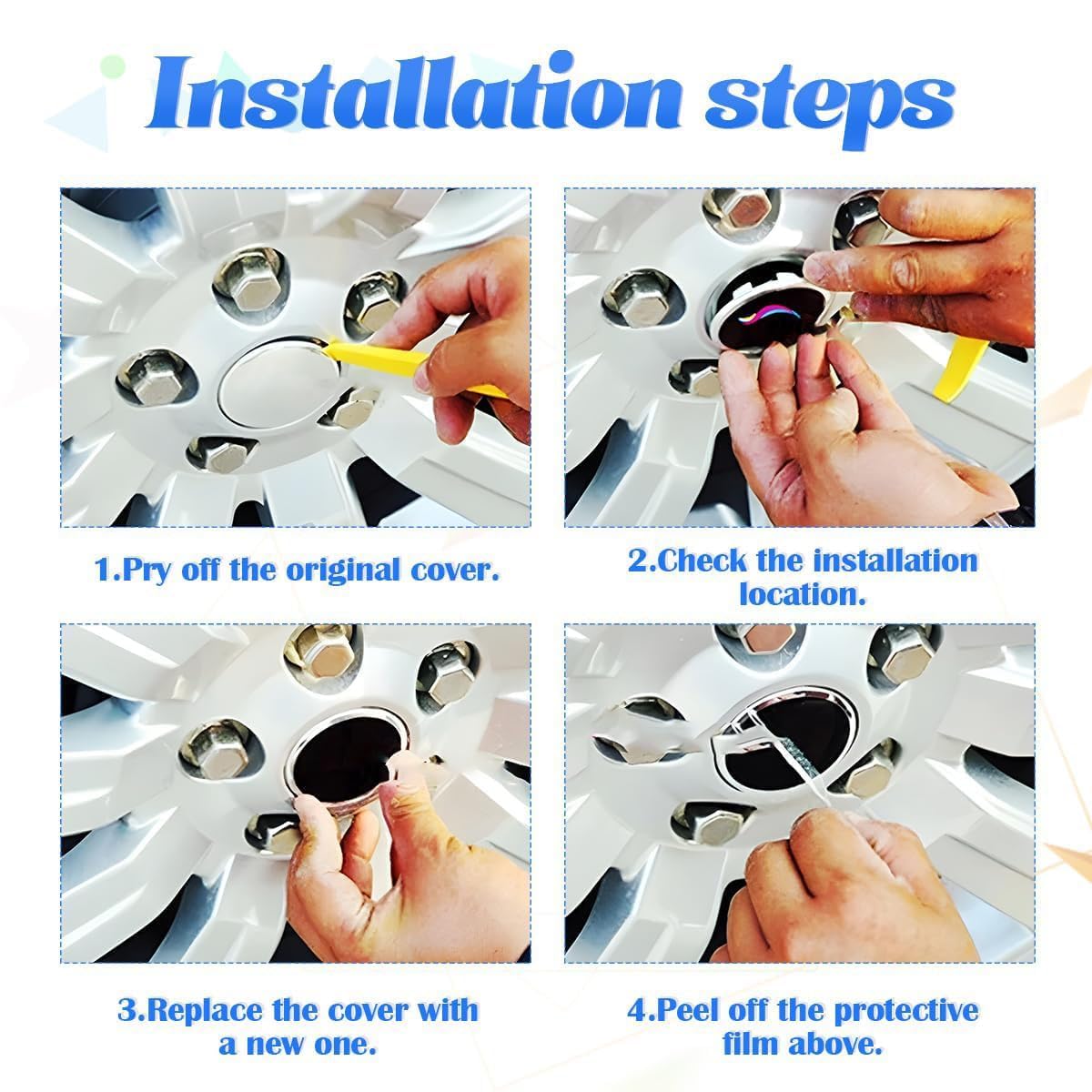 Installation steps

1.Pry off the original cover.

2.Check the installation location.

3.Replace the cover with a new one.

4.Peel off the protective film above.