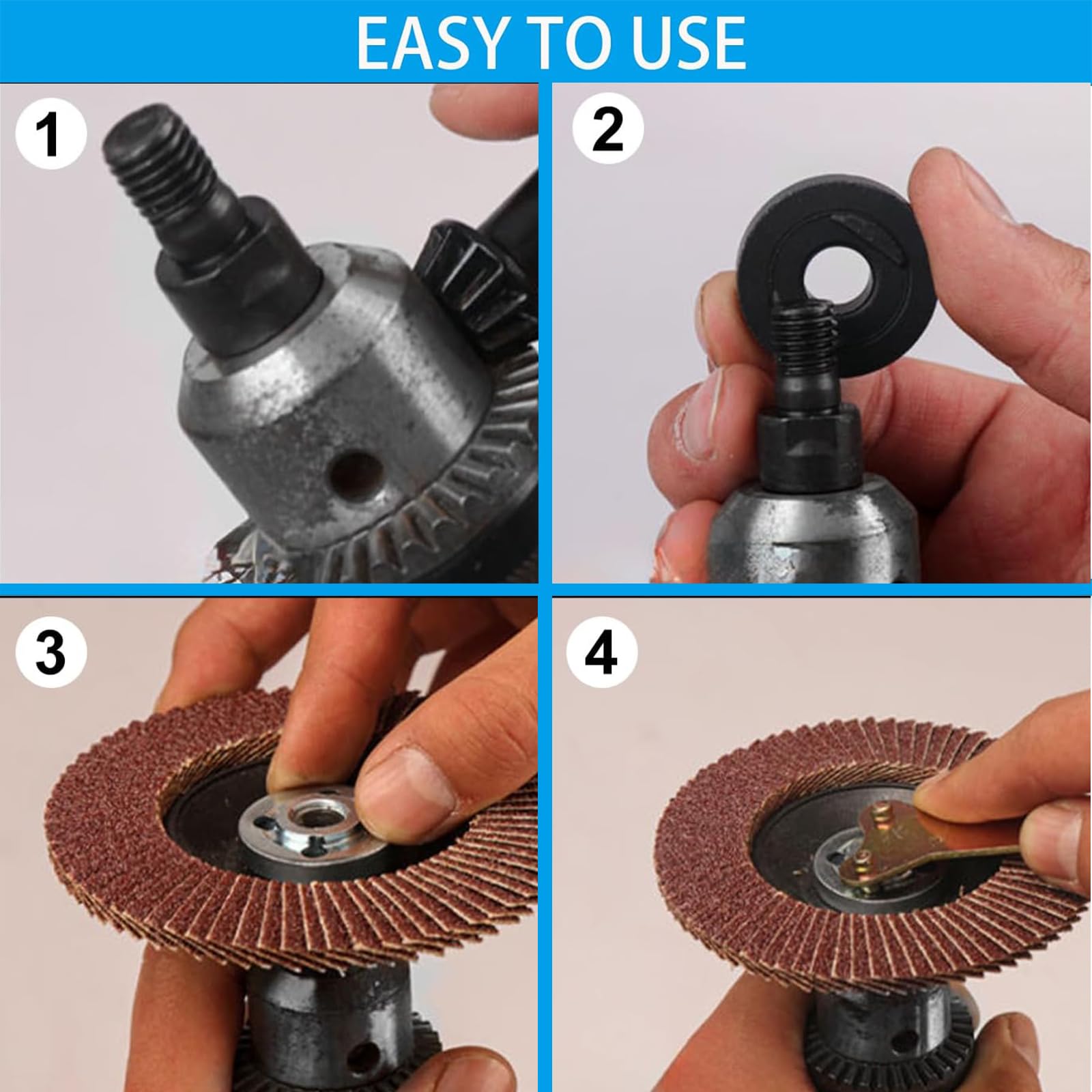 EASY TO USE

1

2

3

4