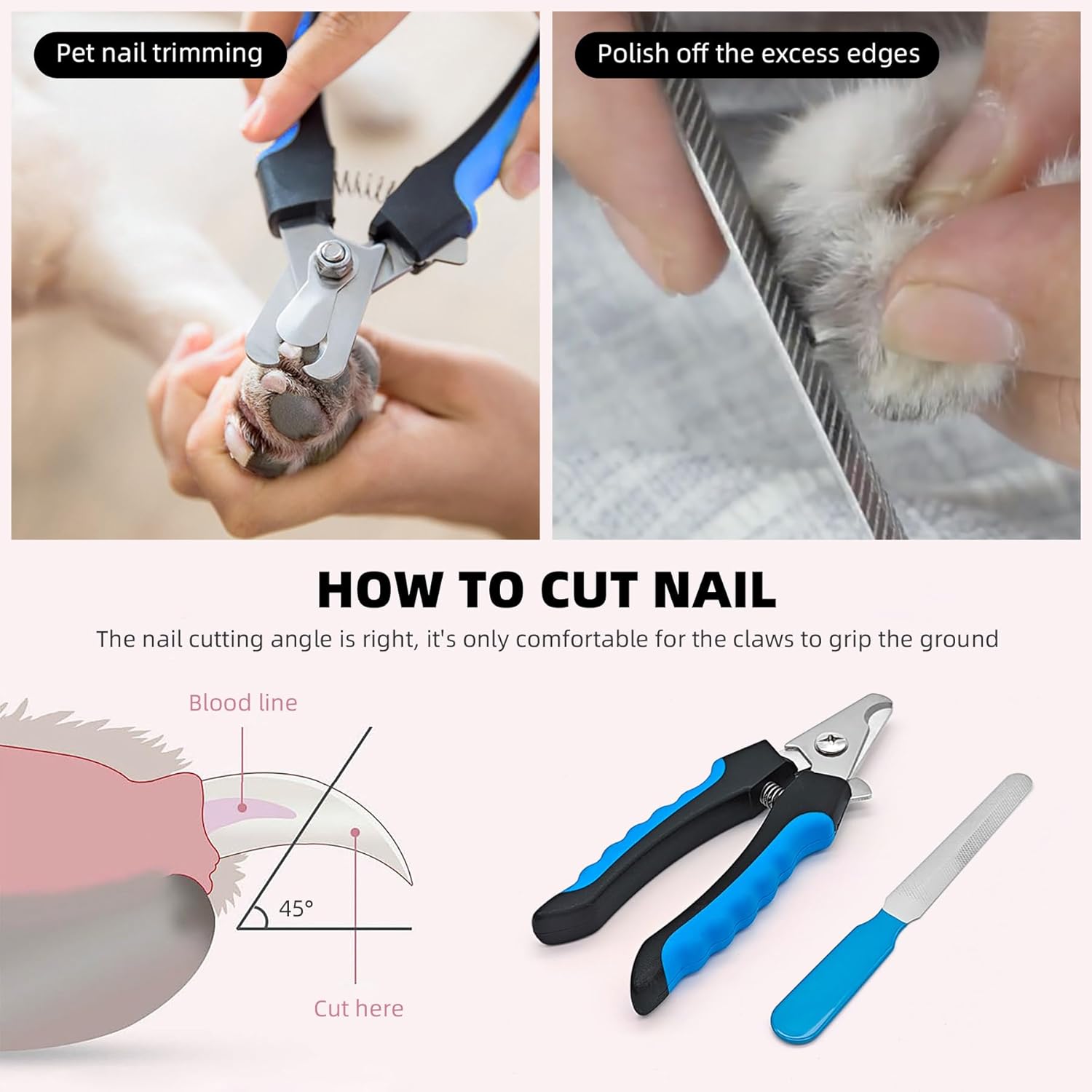 Pet nail trimming

Polish off the excess edges

HOW TO CUT NAIL

The nail cutting angle is right, it's only comfortable for the claws to grip the ground

Blood line

45°

Cut here