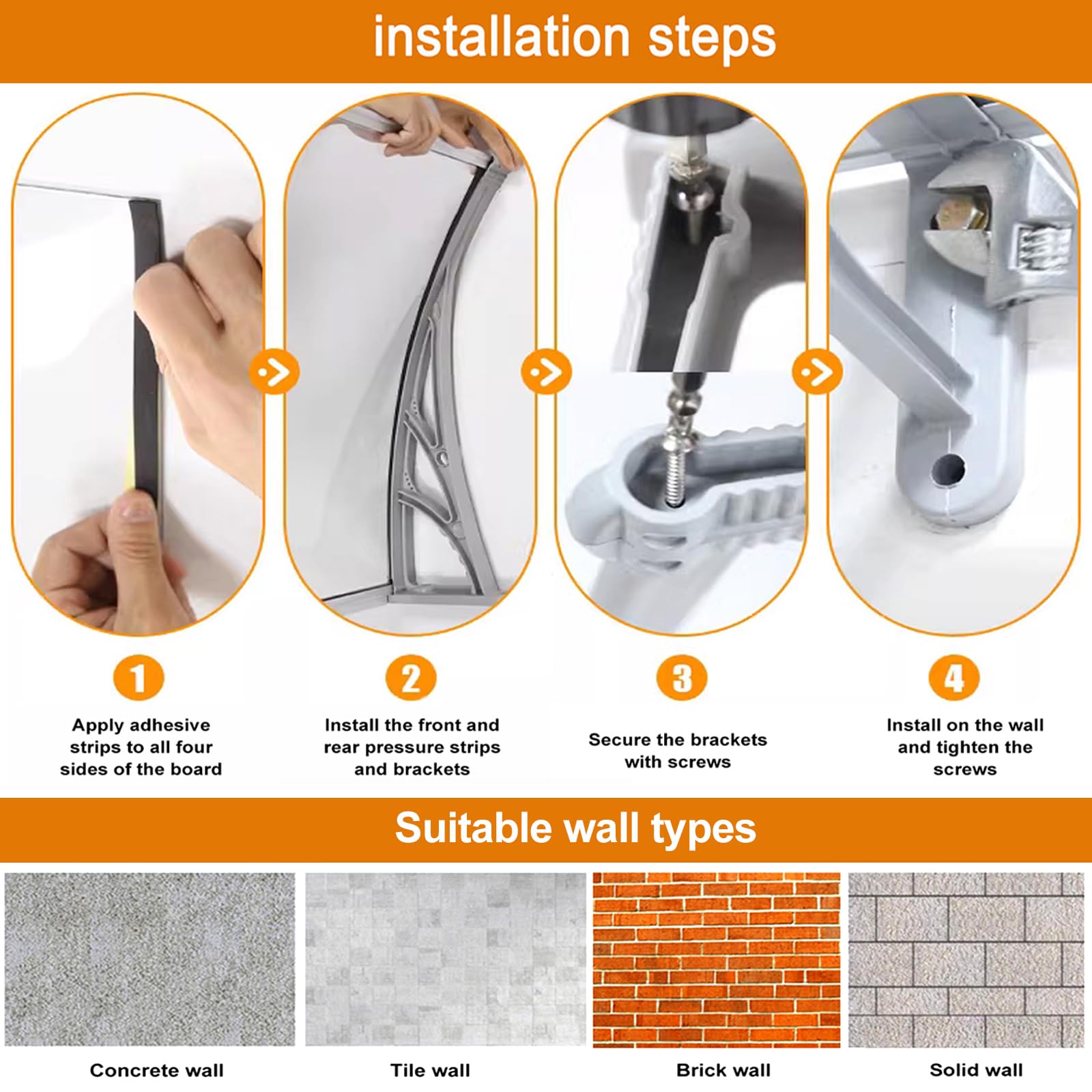 installation steps

1

Apply adhesive strips to all four sides of the board

2

Install the front and rear pressure strips and brackets

3

Secure the brackets with screws

4

Install on the wall and tighten the screws

Suitable wall types

Concrete wall

Tile wall

Brick wall

Solid wall