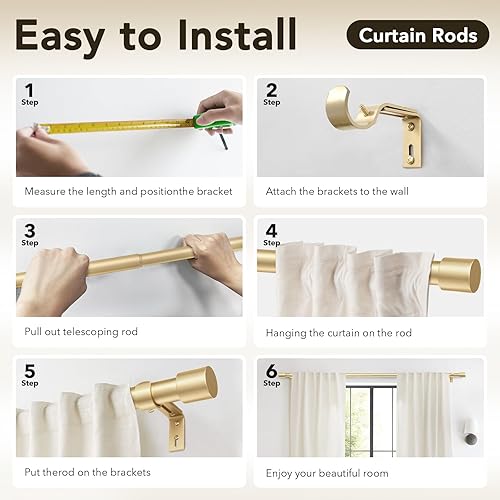 Easy to Install

Curtain Rods

1
Step

Measure the length and positionthe bracket

2
Step

Attach the brackets to the wall

3
Step

Pull out telescoping rod

4
Step

Hanging the curtain on the rod

5
Step

Put therod on the brackets

6
Step

Enjoy your beautiful room