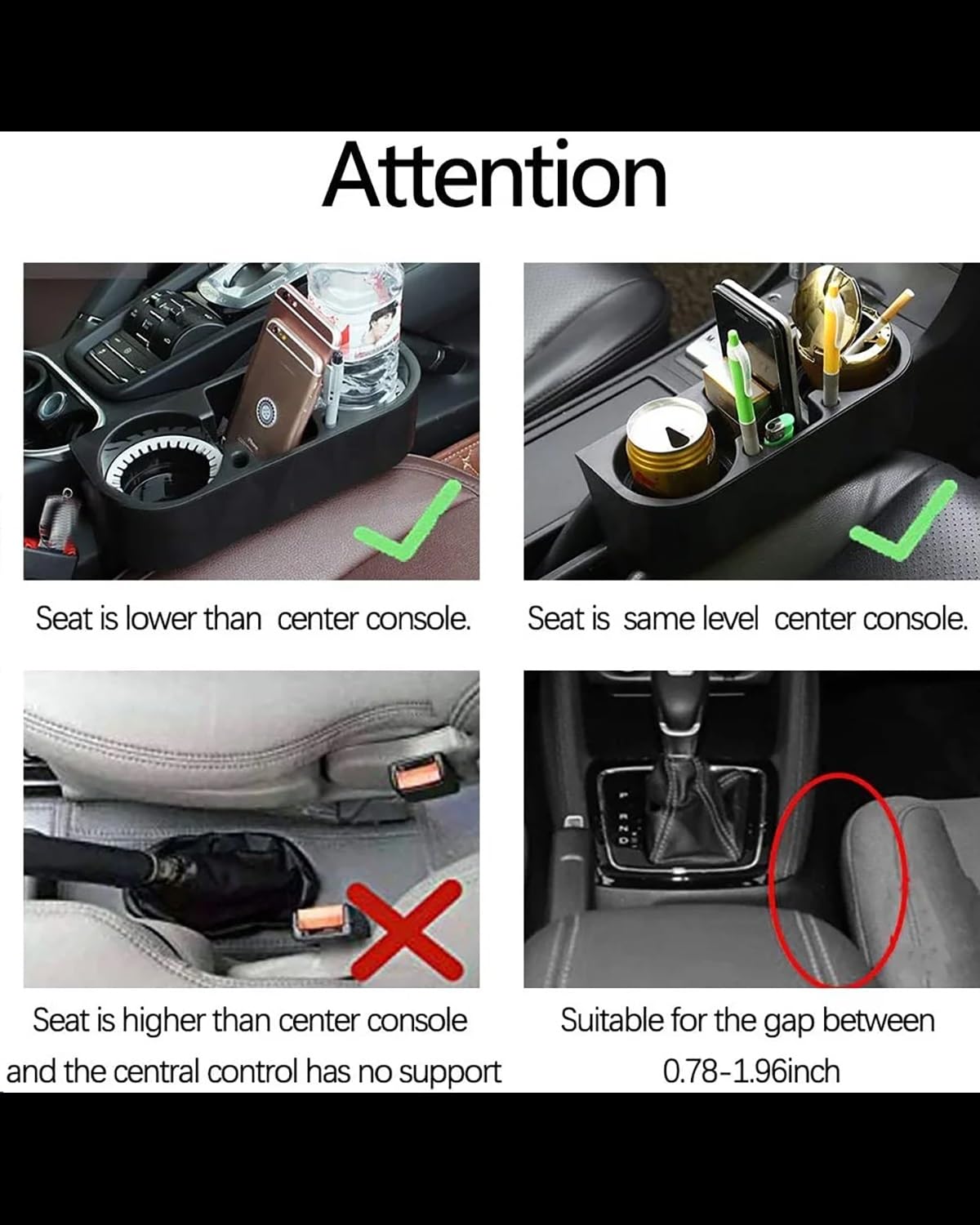 Attention

Seat is lower than center console.

Seat is same level center console.

Seat is higher than center console and the central control has no support

Suitable for the gap between 0.78-1.96inch